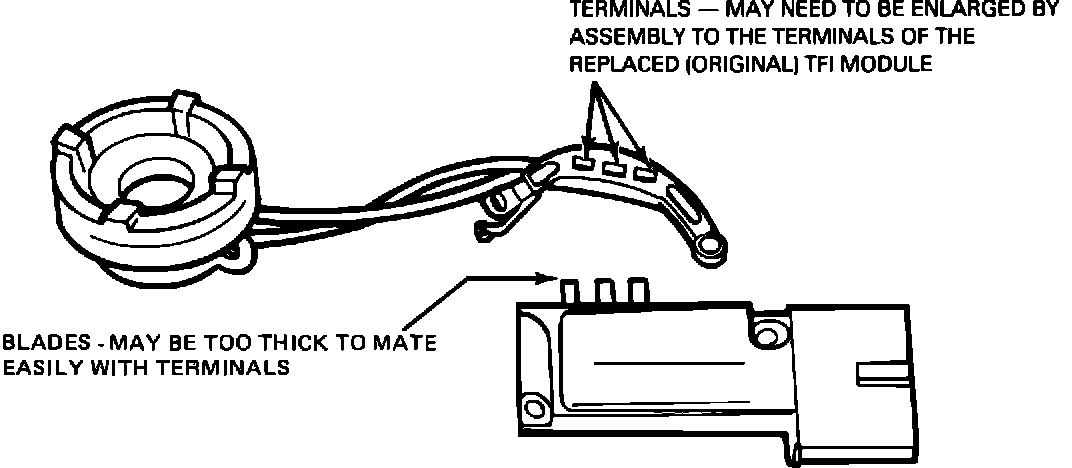 TERMINALS — MAY NEED TO BE ENLARGED BY ASSEMBLY TO THE TERMINALS OF THE REPLACED (ORIGINAL) TFI MODULE

BLADES - MAY BE TOO THICK TO MATE EASILY WITH TERMINALS