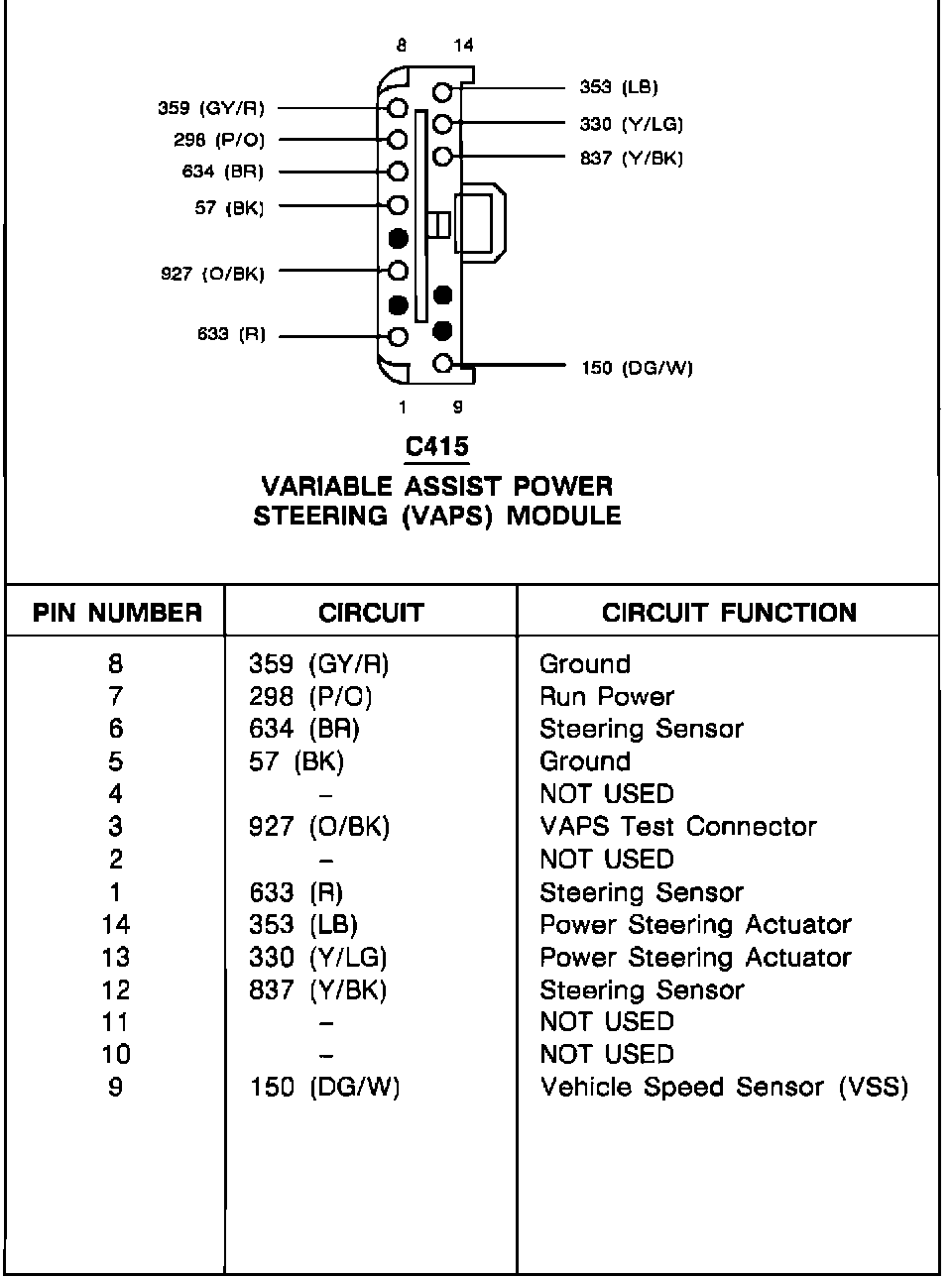 8 14

359 (GY/R)
298 (P/O)
634 (BR)
57 (BK)
927 (O/BK)
633 (R)

353 (LB)
330 (Y/LG)
837 (Y/BK)
150 (DG/W)

1 9

C415
VARIABLE ASSIST POWER STEERING (VAPS) MODULE

| PIN NUMBER | CIRCUIT | CIRCUIT FUNCTION |
|---|---|---|
| 8 | 359 (GY/R) | Ground |
| 7 | 298 (P/O) | Run Power |
| 6 | 634 (BR) | Steering Sensor |
| 5 | 57 (BK) | Ground |
| 4 | – | NOT USED |
| 3 | 927 (O/BK) | VAPS Test Connector |
| 2 | – | NOT USED |
| 1 | 633 (R) | Steering Sensor |
| 14 | 353 (LB) | Power Steering Actuator |
| 13 | 330 (Y/LG) | Power Steering Actuator |
| 12 | 837 (Y/BK) | Steering Sensor |
| 11 | – | NOT USED |
| 10 | – | NOT USED |
| 9 | 150 (DG/W) | Vehicle Speed Sensor (VSS) |