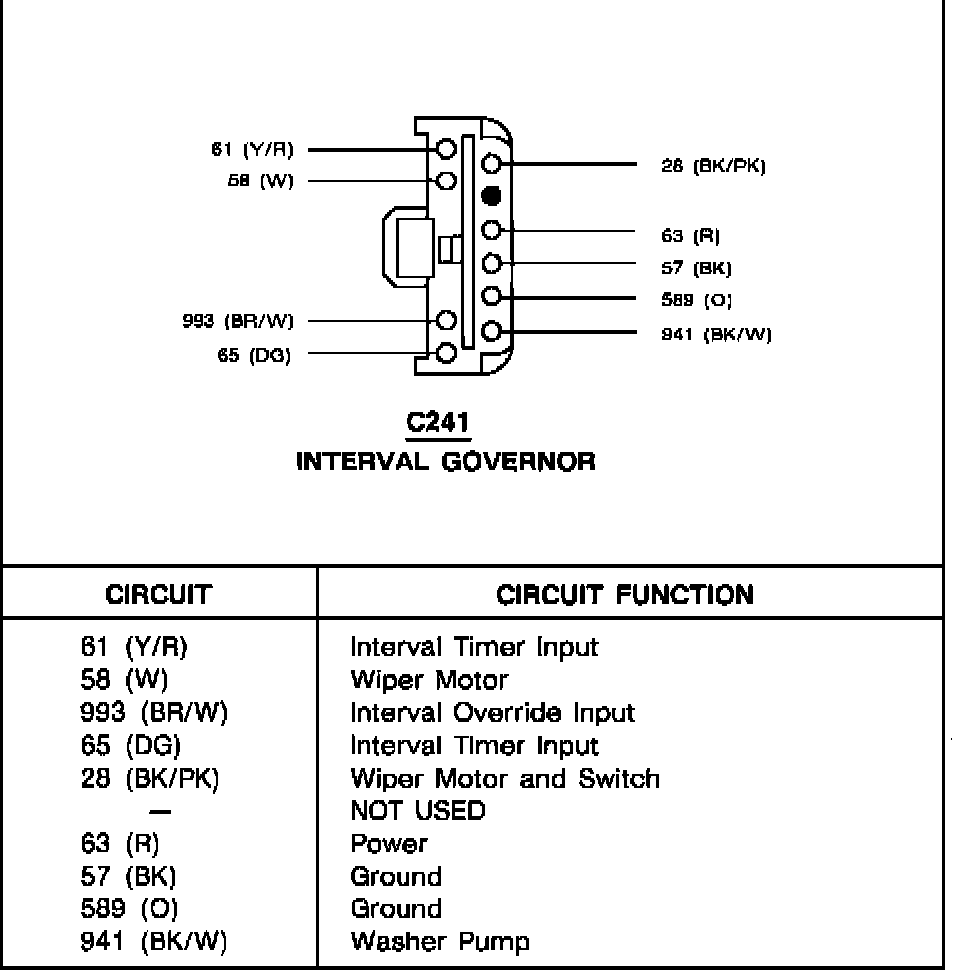 61 (Y/R)
58 (W)
993 (BR/W)
65 (DG)
28 (BK/PK)
63 (R)
57 (BK)
589 (O)
941 (BK/W)

C241
INTERVAL GOVERNOR

| CIRCUIT | CIRCUIT FUNCTION |
|---|---|
| 61 (Y/R) | Interval Timer Input |
| 58 (W) | Wiper Motor |
| 993 (BR/W) | Interval Override Input |
| 65 (DG) | Interval Timer Input |
| 28 (BK/PK) | Wiper Motor and Switch |
| — | NOT USED |
| 63 (R) | Power |
| 57 (BK) | Ground |
| 589 (O) | Ground |
| 941 (BK/W) | Washer Pump |