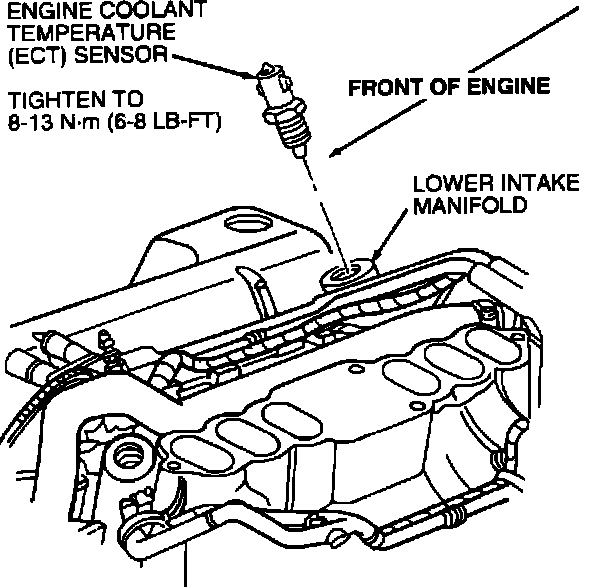 ENGINE COOLANT TEMPERATURE (ECT) SENSOR

TIGHTEN TO 8-13 N·m (6-8 LB-FT)

FRONT OF ENGINE

LOWER INTAKE MANIFOLD