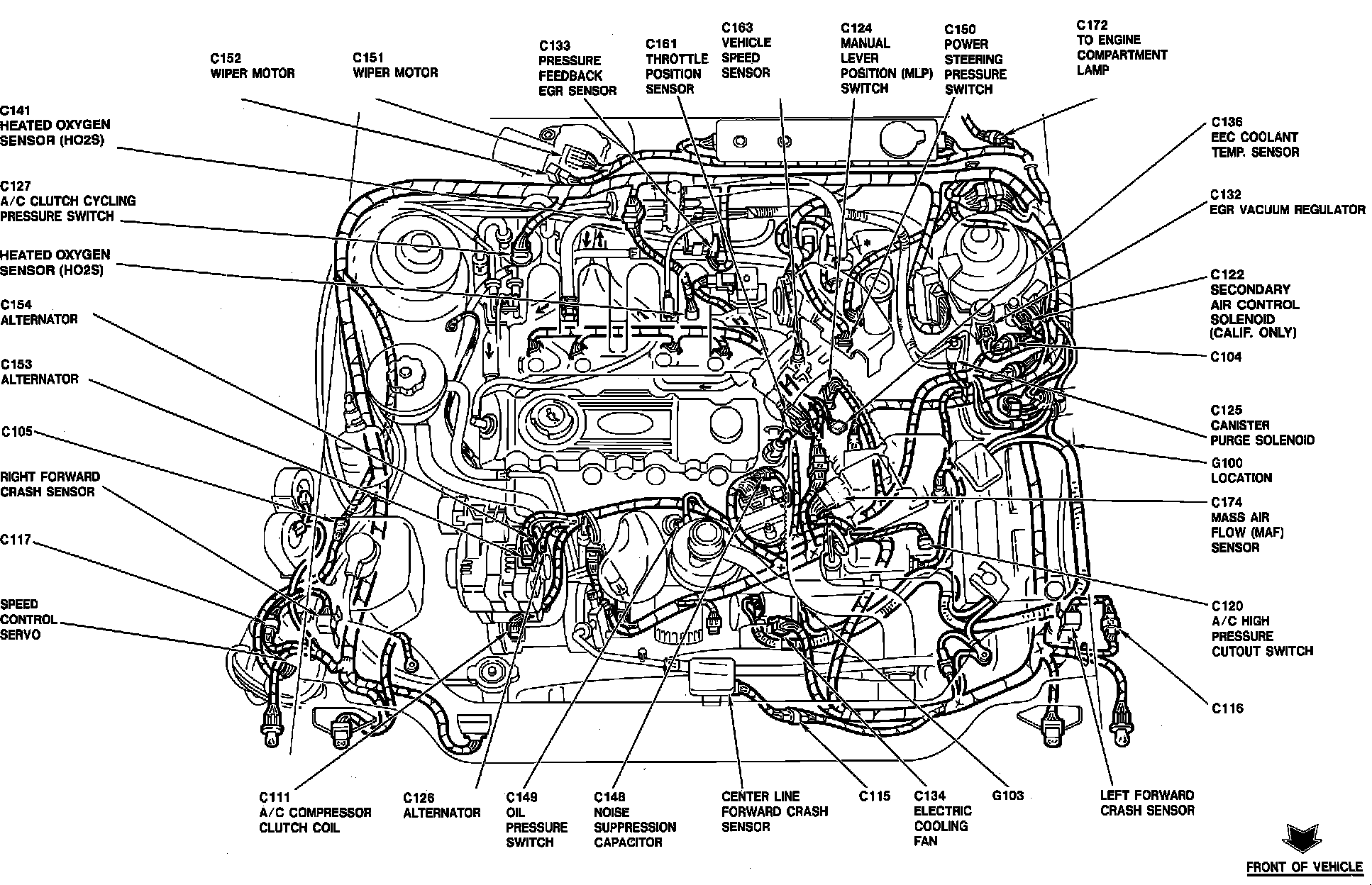 C152
WIPER MOTOR

C151
WIPER MOTOR

C133
PRESSURE
FEEDBACK
EGR SENSOR

C161
THROTTLE
POSITION
SENSOR

C163
VEHICLE
SPEED
SENSOR

C124
MANUAL
LEVER
POSITION (MLP)
SWITCH

C150
POWER
STEERING
PRESSURE
SWITCH

C172
TO ENGINE
COMPARTMENT
LAMP

C141
HEATED OXYGEN
SENSOR (HO2S)

C127
A/C CLUTCH CYCLING
PRESSURE SWITCH

HEATED OXYGEN
SENSOR (HO2S)

C154
ALTERNATOR

C153
ALTERNATOR

C105

RIGHT FORWARD
CRASH SENSOR

C117

SPEED
CONTROL
SERVO

C136
EEC COOLANT
TEMP. SENSOR

C132
EGR VACUUM REGULATOR

C122
SECONDARY
AIR CONTROL
SOLENOID
(CALIF. ONLY)

C104

C125
CANISTER
PURGE SOLENOID

G100
LOCATION

C174
MASS AIR
FLOW (MAF)
SENSOR

C120
A/C HIGH
PRESSURE
CUTOUT SWITCH

C116

C111
A/C COMPRESSOR
CLUTCH COIL

C126
ALTERNATOR

C149
OIL
PRESSURE
SWITCH

C148
NOISE
SUPPRESSION
CAPACITOR

CENTER LINE
FORWARD CRASH
SENSOR

C115

C134
ELECTRIC
COOLING
FAN

G103

LEFT FORWARD
CRASH SENSOR

FRONT OF VEHICLE