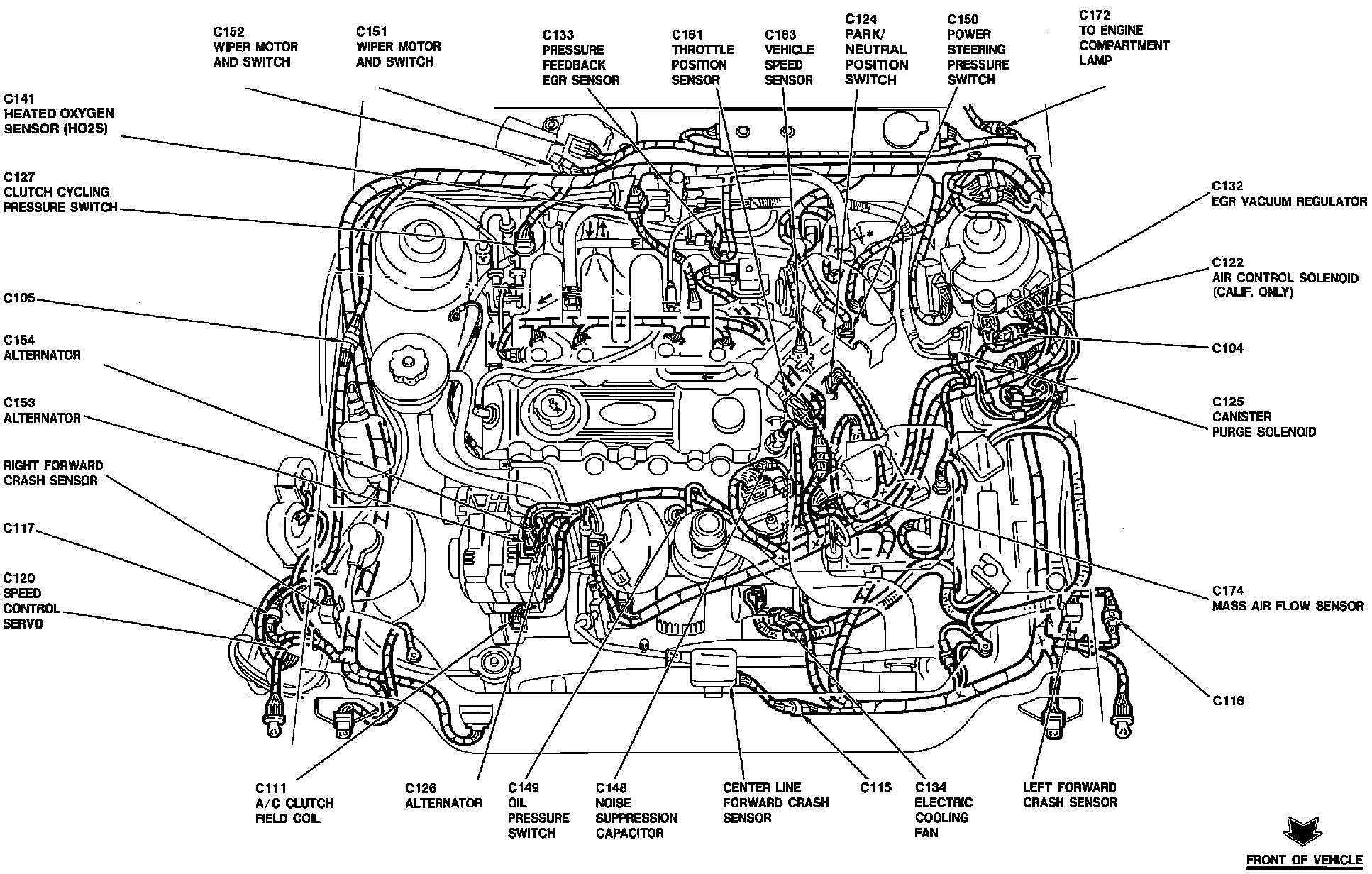 C152
WIPER MOTOR
AND SWITCH

C151
WIPER MOTOR
AND SWITCH

C133
PRESSURE
FEEDBACK
EGR SENSOR

C161
THROTTLE
POSITION
SENSOR

C163
VEHICLE
SPEED
SENSOR

C124
PARK/
NEUTRAL
POSITION
SWITCH

C150
POWER
STEERING
PRESSURE
SWITCH

C172
TO ENGINE
COMPARTMENT
LAMP

C141
HEATED OXYGEN
SENSOR (HO2S)

C127
CLUTCH CYCLING
PRESSURE SWITCH

C105

C154
ALTERNATOR

C153
ALTERNATOR

RIGHT FORWARD
CRASH SENSOR

C117

C120
SPEED
CONTROL
SERVO

C132
EGR VACUUM REGULATOR

C122
AIR CONTROL SOLENOID
(CALIF. ONLY)

C104

C125
CANISTER
PURGE SOLENOID

C174
MASS AIR FLOW SENSOR

C116

C111
A/C CLUTCH
FIELD COIL

C126
ALTERNATOR

C149
OIL
PRESSURE
SWITCH

C148
NOISE
SUPPRESSION
CAPACITOR

CENTER LINE
FORWARD CRASH
SENSOR

C115

C134
ELECTRIC
COOLING
FAN

LEFT FORWARD
CRASH SENSOR

FRONT OF VEHICLE