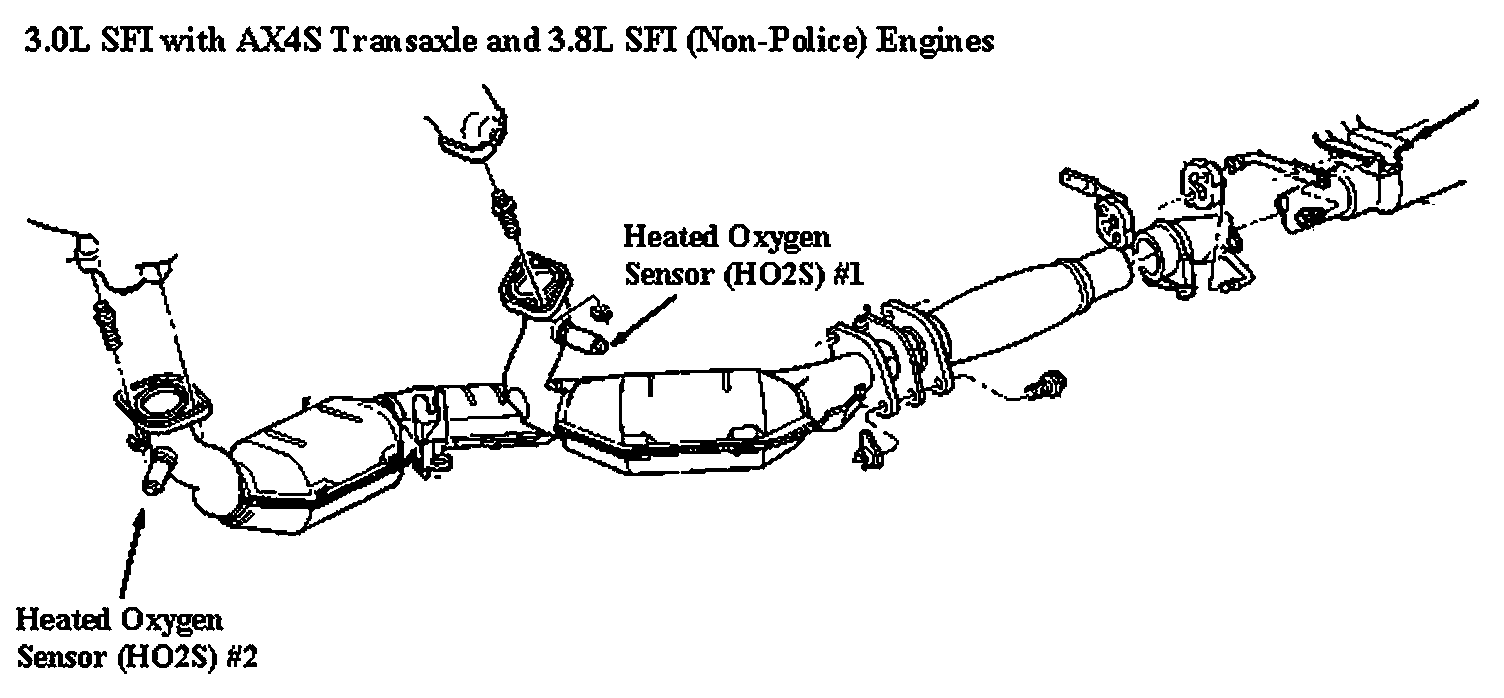 3.0L SFI with AX4S Transaxle and 3.8L SFI (Non-Police) Engines

Heated Oxygen Sensor (HO2S) #1

Heated Oxygen Sensor (HO2S) #2