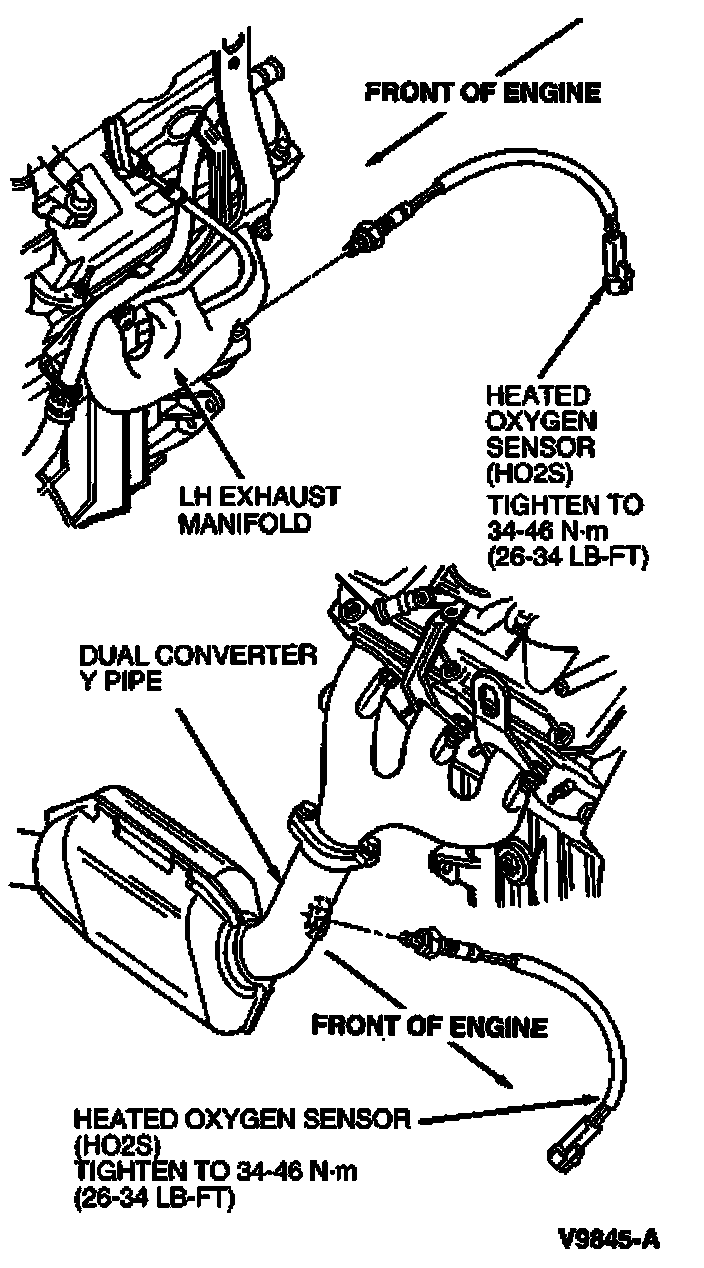 FRONT OF ENGINE

HEATED OXYGEN SENSOR (HO2S)
TIGHTEN TO 34-46 N·m (26-34 LB-FT)

LH EXHAUST MANIFOLD

DUAL CONVERTER Y PIPE

FRONT OF ENGINE

HEATED OXYGEN SENSOR (HO2S)
TIGHTEN TO 34-46 N·m (26-34 LB-FT)

V9845-A