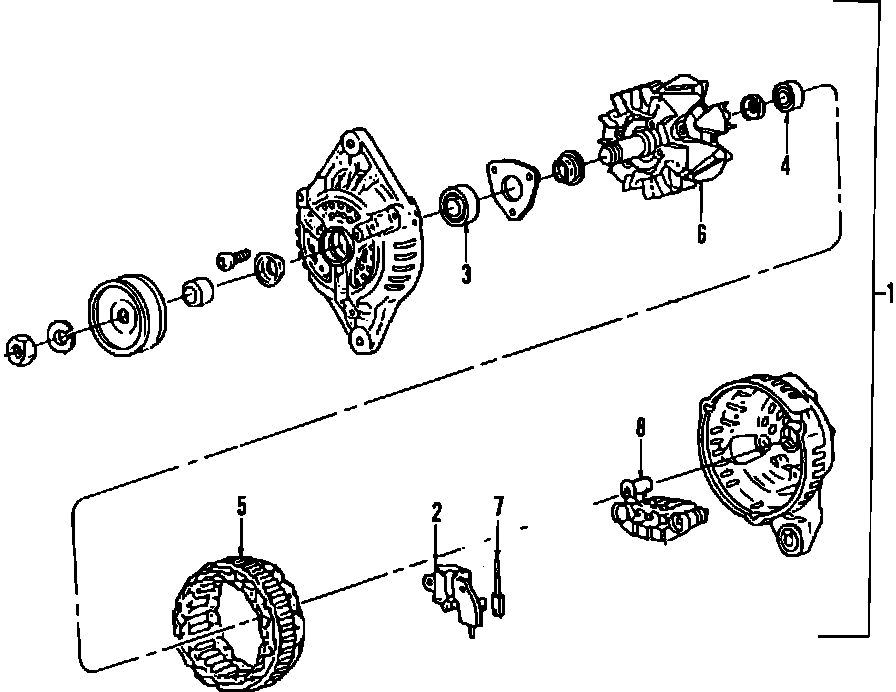 4
6
3
1
8
5
2
7