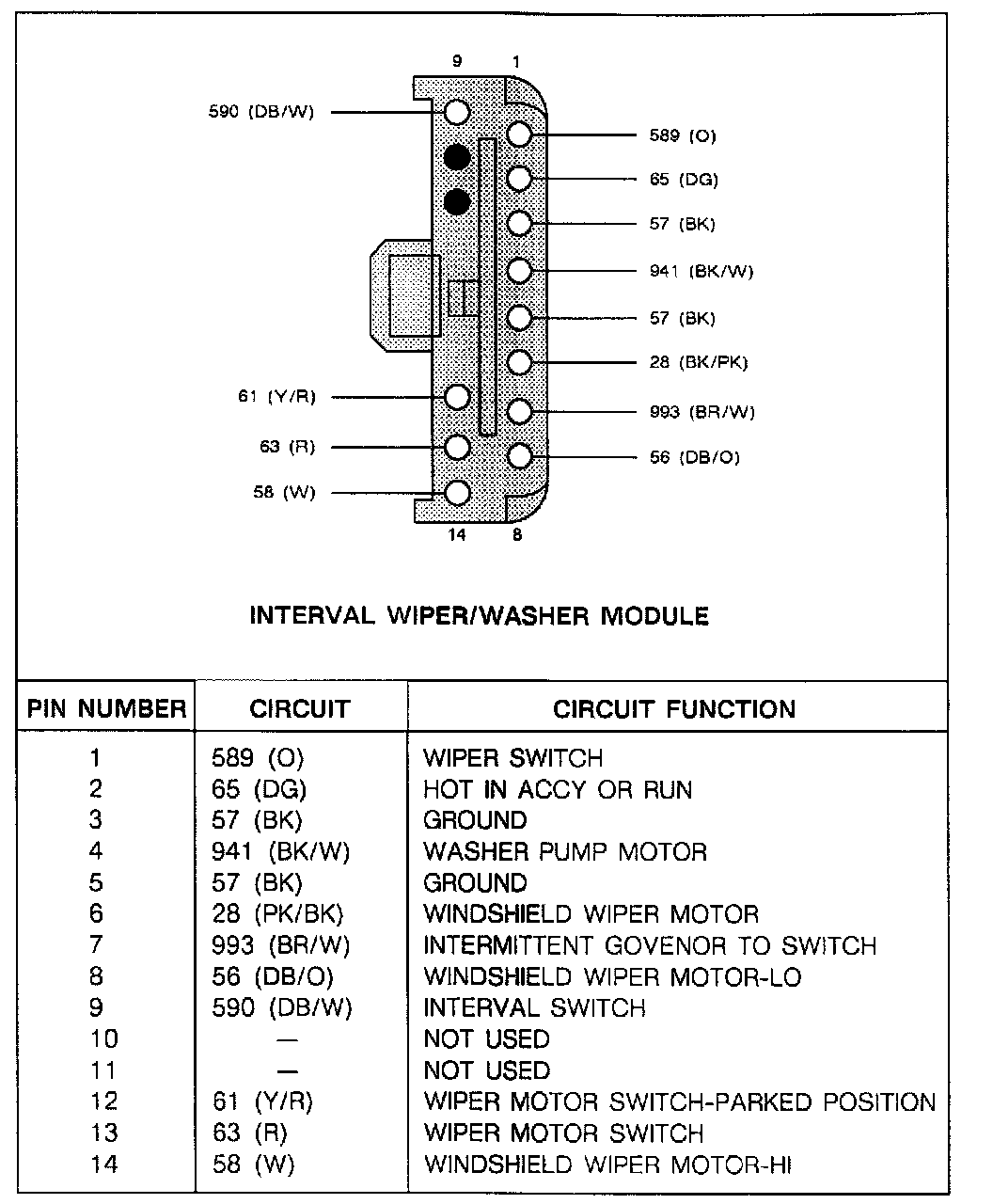 9 1

590 (DB/W)

589 (O)

65 (DG)

57 (BK)

941 (BK/W)

57 (BK)

28 (BK/PK)

61 (Y/R)

993 (BR/W)

63 (R)

56 (DB/O)

58 (W)

14 8

INTERVAL WIPER/WASHER MODULE

| PIN NUMBER | CIRCUIT | CIRCUIT FUNCTION |
|---|---|---|
| 1 | 589 (O) | WIPER SWITCH |
| 2 | 65 (DG) | HOT IN ACCY OR RUN |
| 3 | 57 (BK) | GROUND |
| 4 | 941 (BK/W) | WASHER PUMP MOTOR |
| 5 | 57 (BK) | GROUND |
| 6 | 28 (PK/BK) | WINDSHIELD WIPER MOTOR |
| 7 | 993 (BR/W) | INTERMITTENT GOVENOR TO SWITCH |
| 8 | 56 (DB/O) | WINDSHIELD WIPER MOTOR-LO |
| 9 | 590 (DB/W) | INTERVAL SWITCH |
| 10 | — | NOT USED |
| 11 | — | NOT USED |
| 12 | 61 (Y/R) | WIPER MOTOR SWITCH-PARKED POSITION |
| 13 | 63 (R) | WIPER MOTOR SWITCH |
| 14 | 58 (W) | WINDSHIELD WIPER MOTOR-HI |