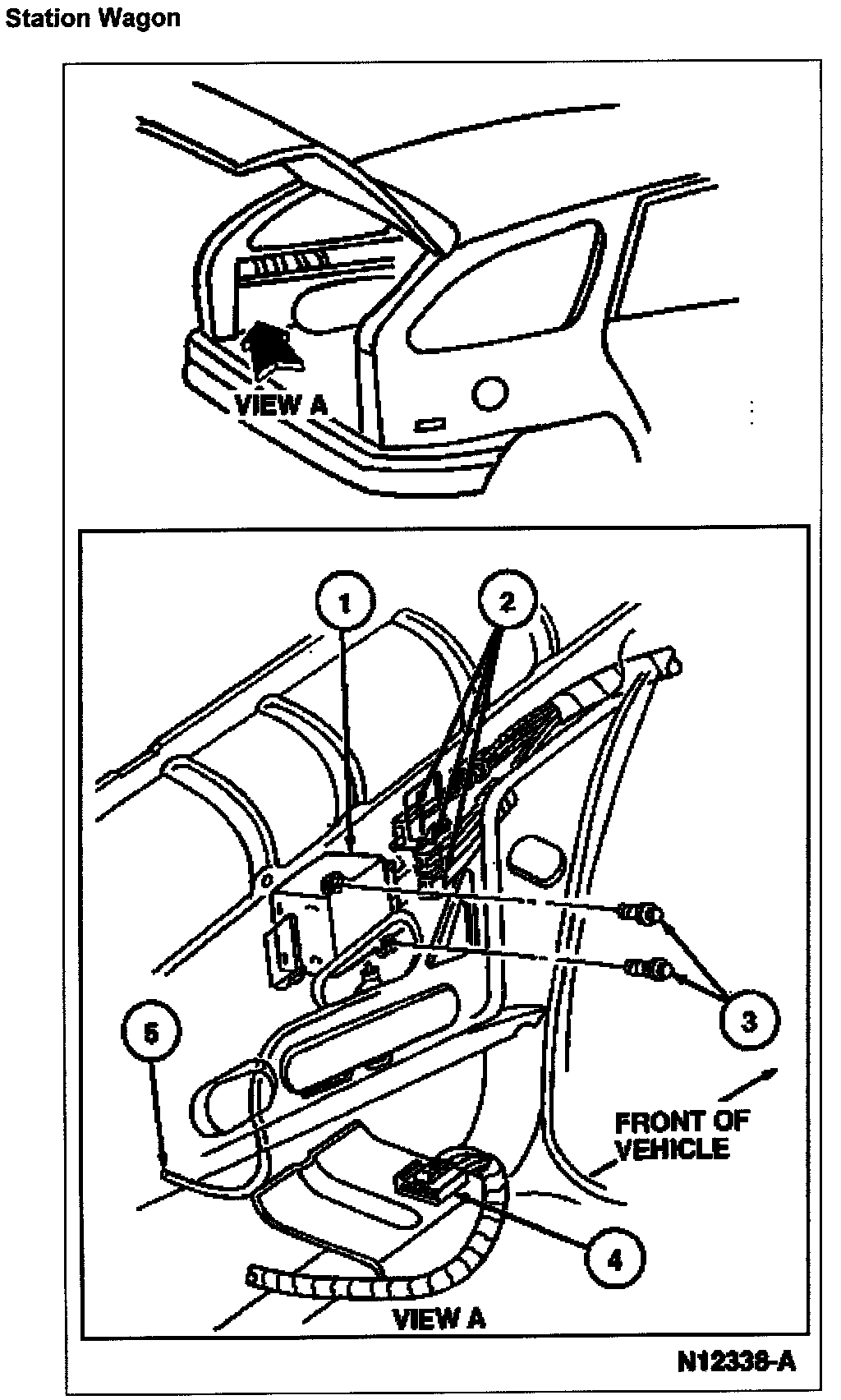 Station Wagon

VIEW A

1

2

3

5

FRONT OF VEHICLE

4

VIEW A

N12338-A