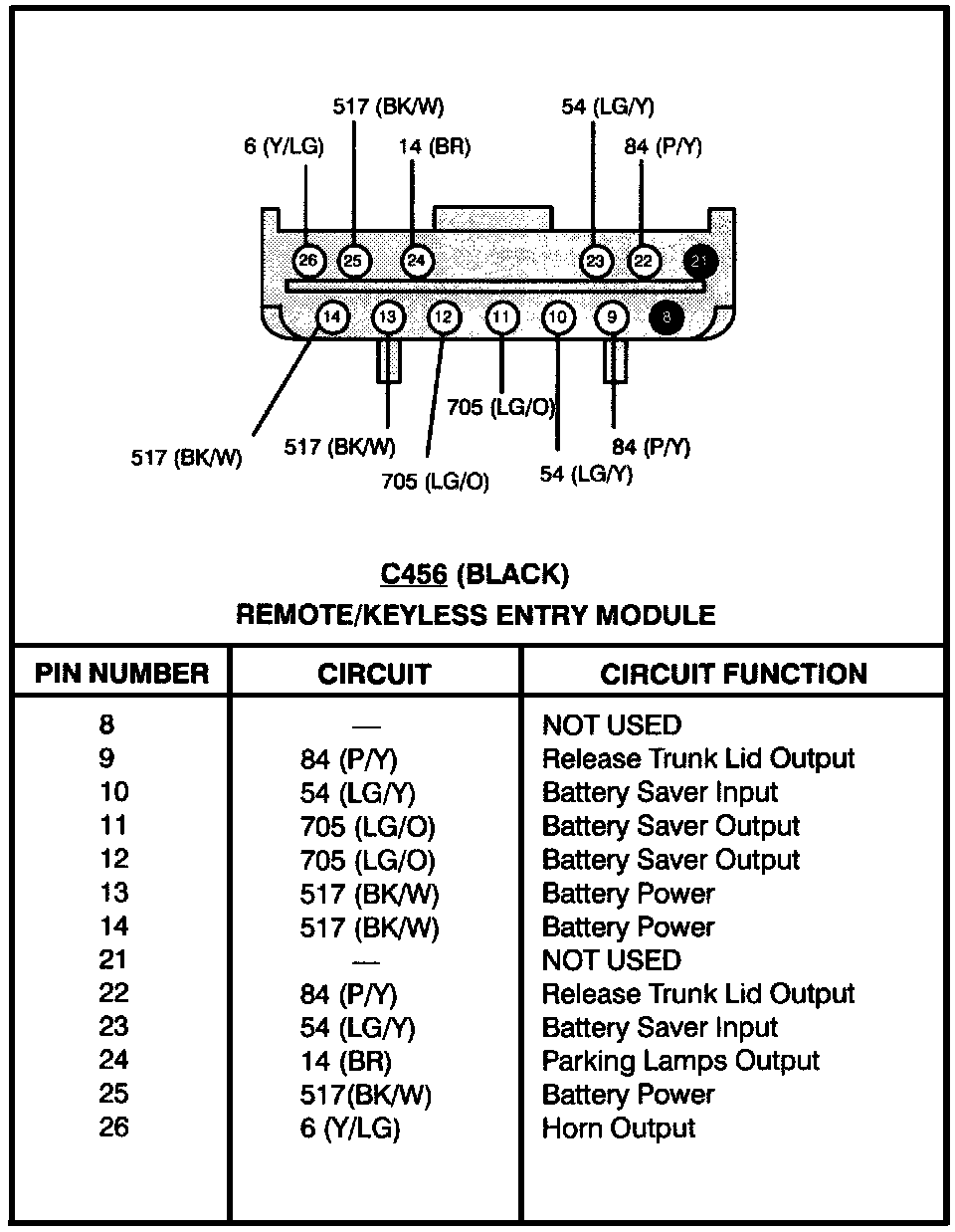 517 (BK/W)
54 (LG/Y)
6 (Y/LG)
14 (BR)
84 (P/Y)

26 25 24 23 22 21
14 13 12 11 10 9 8

705 (LG/O)
517 (BK/W)
517 (BK/W)
84 (P/Y)
705 (LG/O)
54 (LG/Y)

C456 (BLACK)
REMOTE/KEYLESS ENTRY MODULE

| PIN NUMBER | CIRCUIT | CIRCUIT FUNCTION |
|---|---|---|
| 8 | — | NOT USED |
| 9 | 84 (P/Y) | Release Trunk Lid Output |
| 10 | 54 (LG/Y) | Battery Saver Input |
| 11 | 705 (LG/O) | Battery Saver Output |
| 12 | 705 (LG/O) | Battery Saver Output |
| 13 | 517 (BK/W) | Battery Power |
| 14 | 517 (BK/W) | Battery Power |
| 21 | — | NOT USED |
| 22 | 84 (P/Y) | Release Trunk Lid Output |
| 23 | 54 (LG/Y) | Battery Saver Input |
| 24 | 14 (BR) | Parking Lamps Output |
| 25 | 517(BK/W) | Battery Power |
| 26 | 6 (Y/LG) | Horn Output |