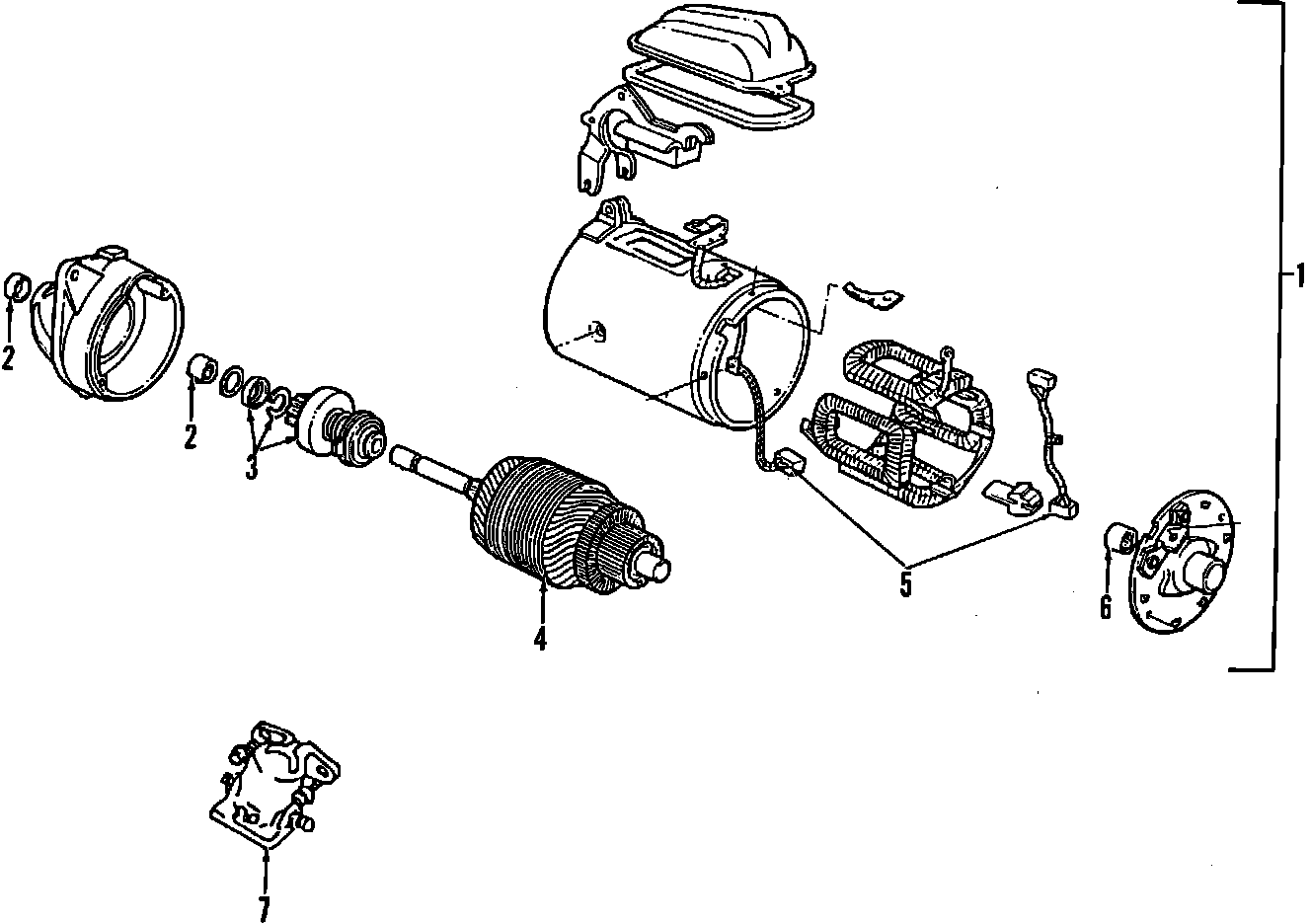 1
2
2
3
4
5
6
7