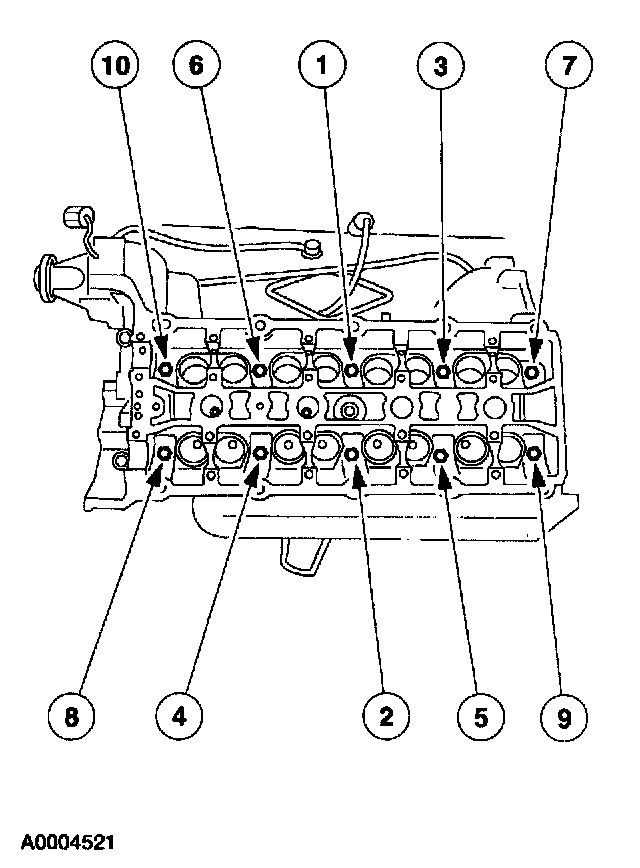 10
6
1
3
7
8
4
2
5
9
A0004521