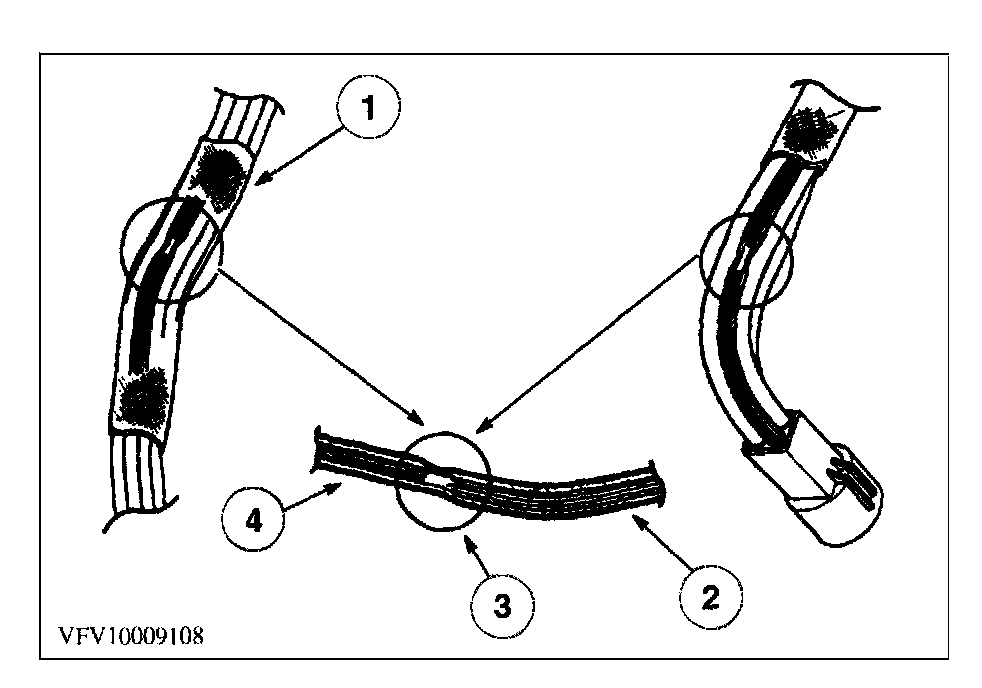 1

4

3

2

VFV10009108