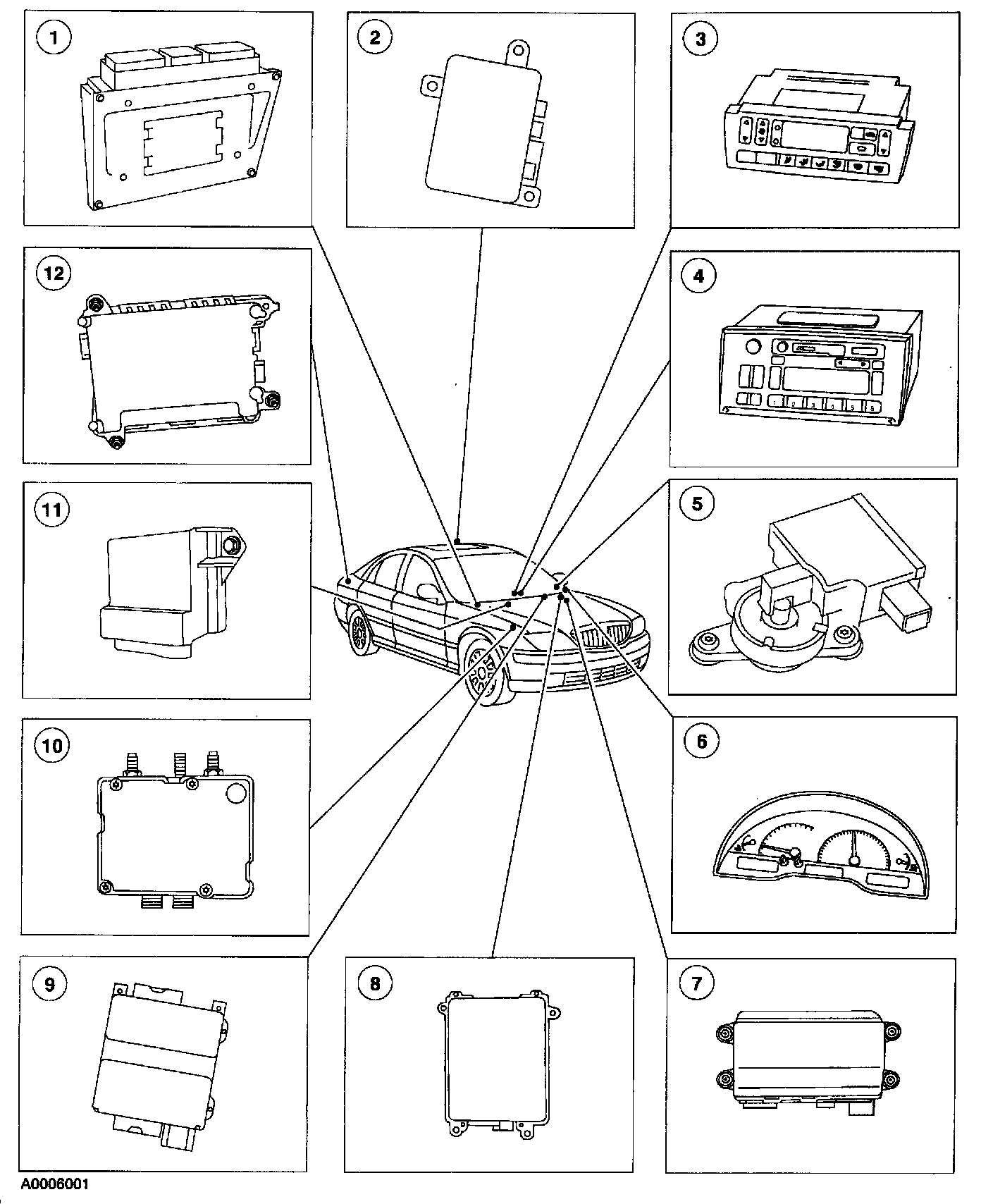 1
2
3
12
4
11
5
10
6
9
8
7
A0006001