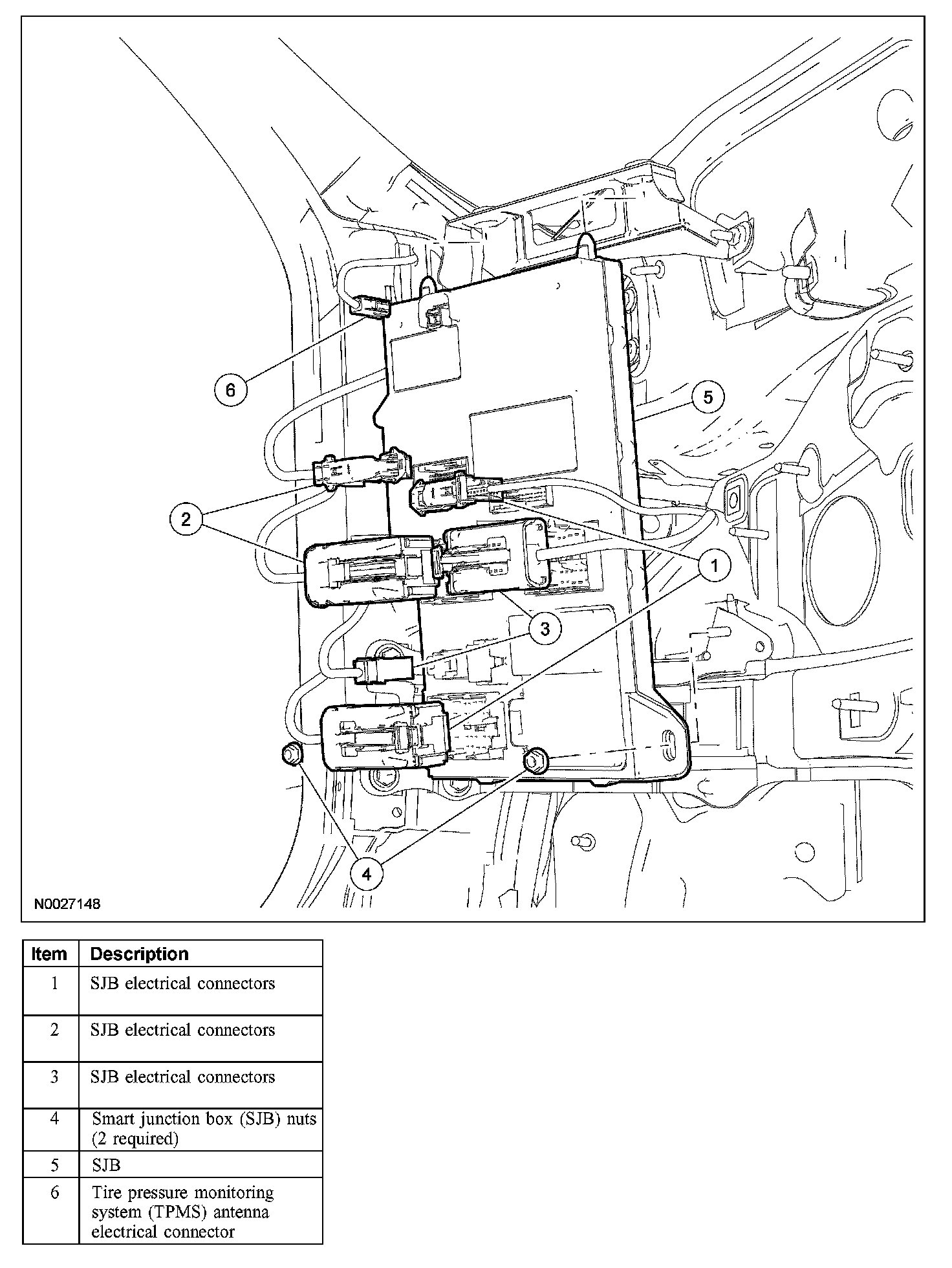 6

5

2

1

3

4

N0027148

| Item | Description |
|---|---|
| 1 | SJB electrical connectors |
| 2 | SJB electrical connectors |
| 3 | SJB electrical connectors |
| 4 | Smart junction box (SJB) nuts (2 required) |
| 5 | SJB |
| 6 | Tire pressure monitoring system (TPMS) antenna electrical connector |