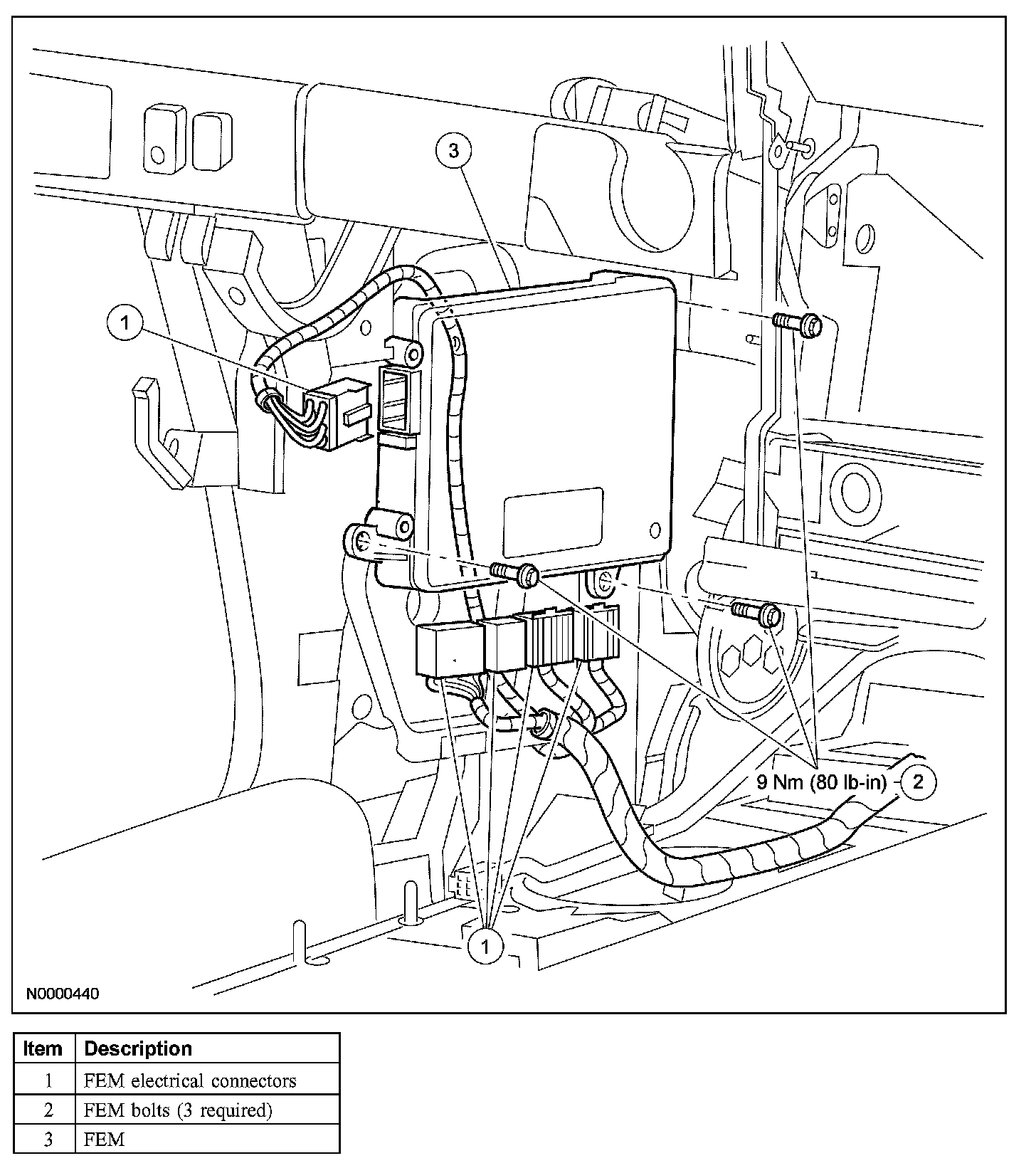 3

1

9 Nm (80 lb-in)

2

1

N0000440

| Item | Description |
|---|---|
| 1 | FEM electrical connectors |
| 2 | FEM bolts (3 required) |
| 3 | FEM |