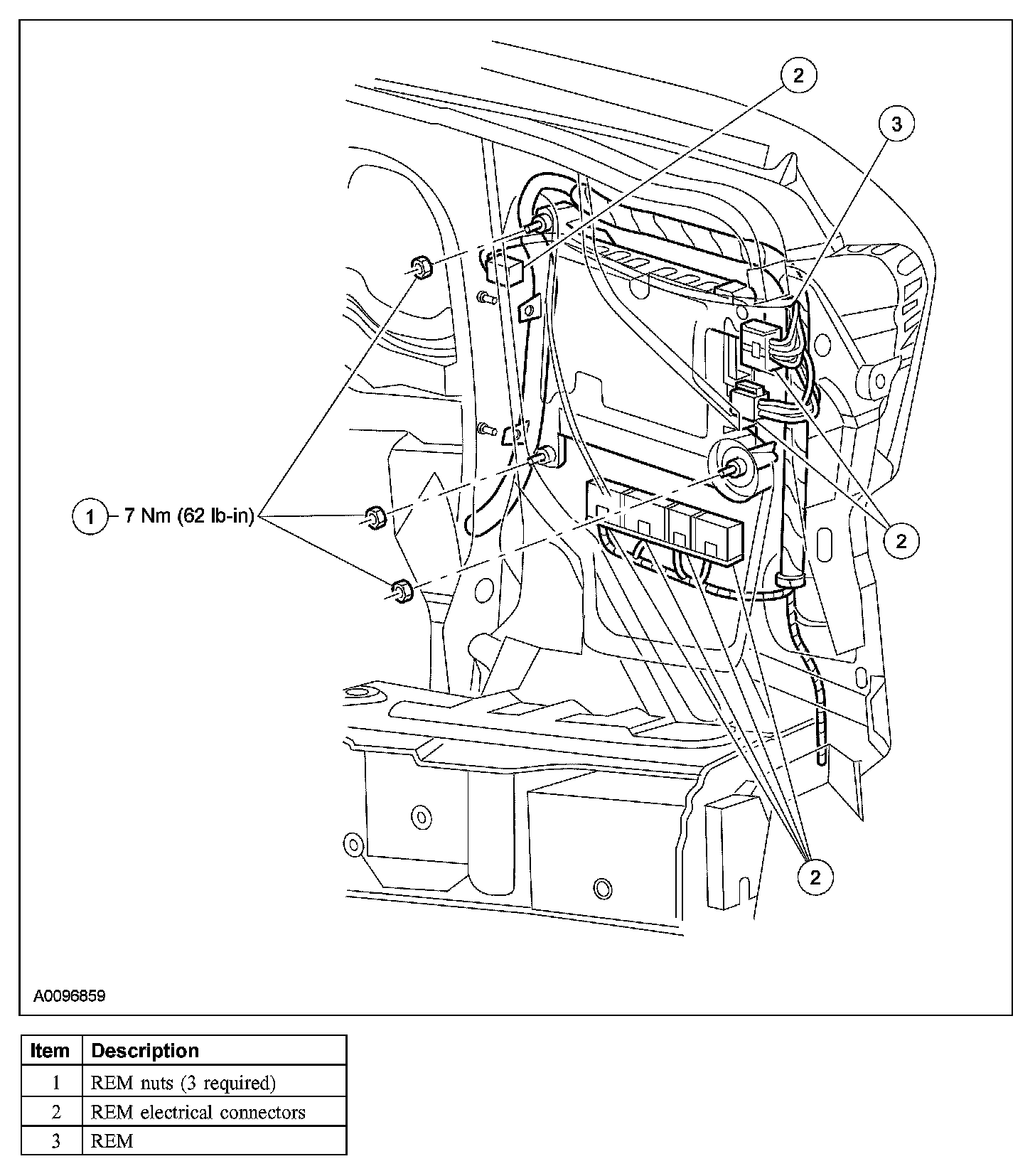 2

3

1 7 Nm (62 lb-in)

2

2

A0096859

| Item | Description |
|---|---|
| 1 | REM nuts (3 required) |
| 2 | REM electrical connectors |
| 3 | REM |