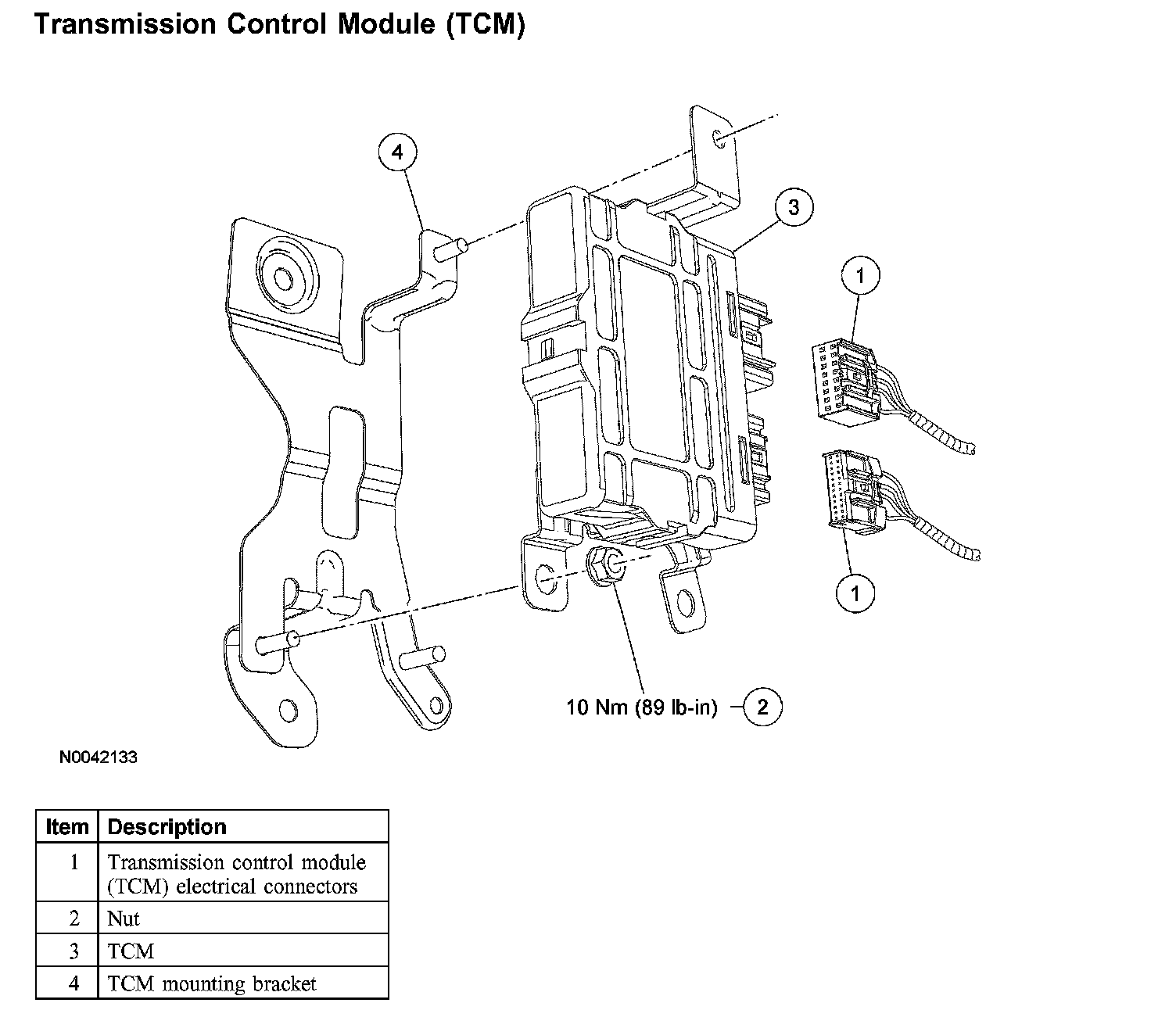 Transmission Control Module (TCM)

4

3

1

1

10 Nm (89 lb-in) 2

N0042133

| Item | Description |
|---|---|
| 1 | Transmission control module (TCM) electrical connectors |
| 2 | Nut |
| 3 | TCM |
| 4 | TCM mounting bracket |