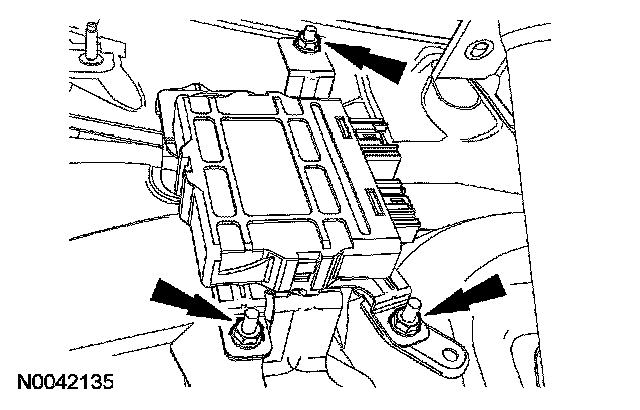 N0042135