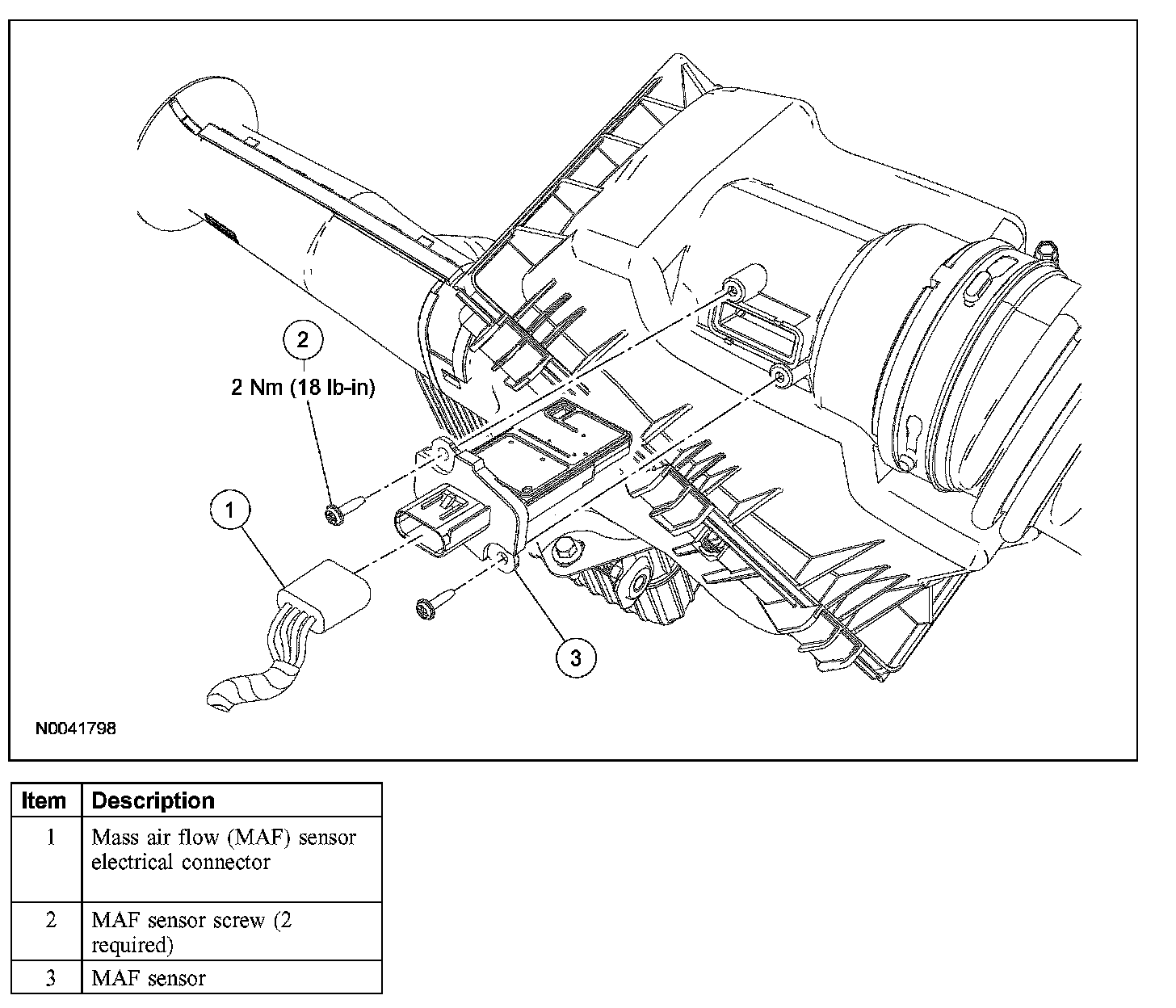 2

2 Nm (18 lb-in)

1

3

N0041798

| Item | Description |
|---|---|
| 1 | Mass air flow (MAF) sensor electrical connector |
| 2 | MAF sensor screw (2 required) |
| 3 | MAF sensor |