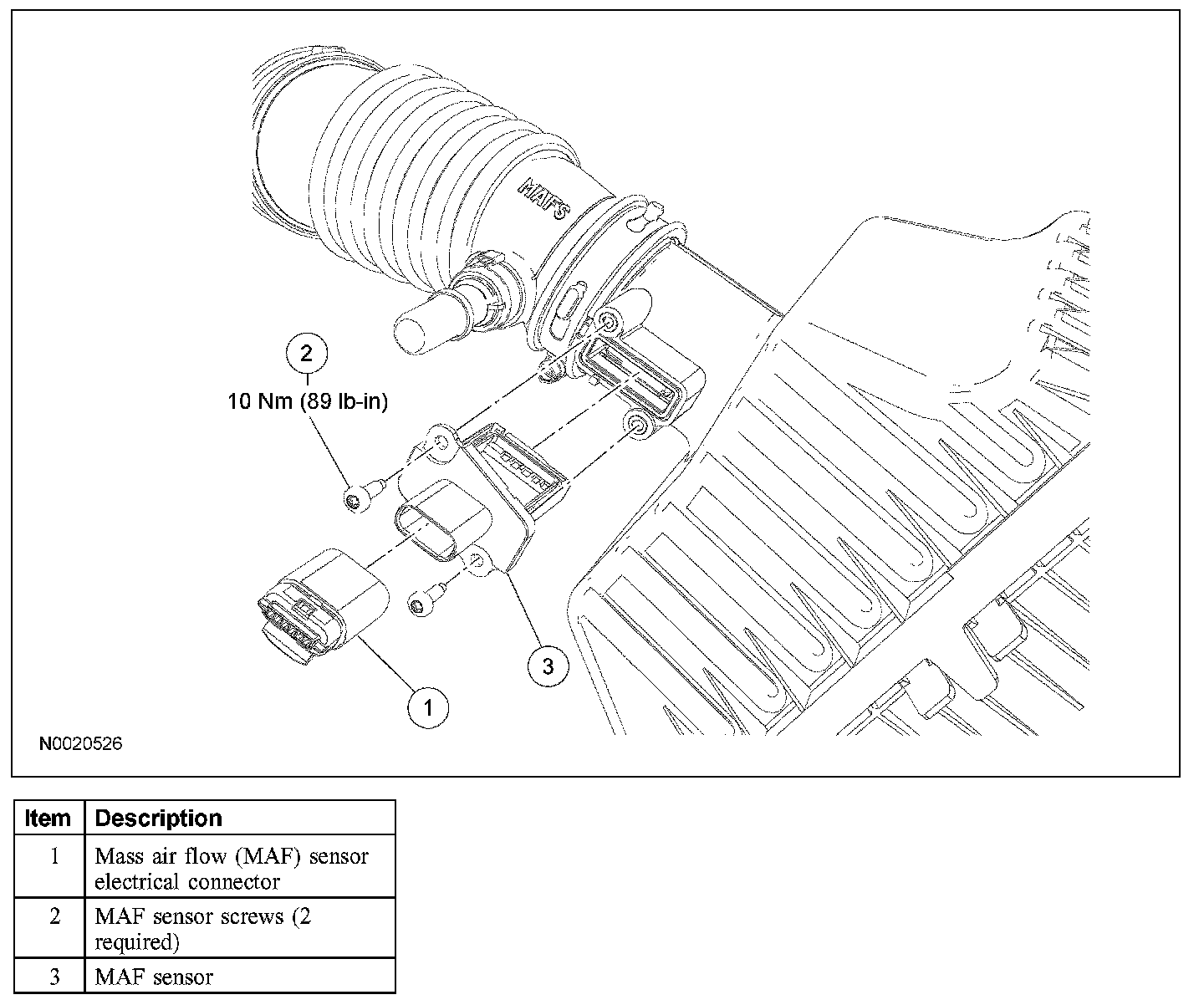 MAFS

2

10 Nm (89 lb-in)

3

1

N0020526

| Item | Description |
|---|---|
| 1 | Mass air flow (MAF) sensor electrical connector |
| 2 | MAF sensor screws (2 required) |
| 3 | MAF sensor |