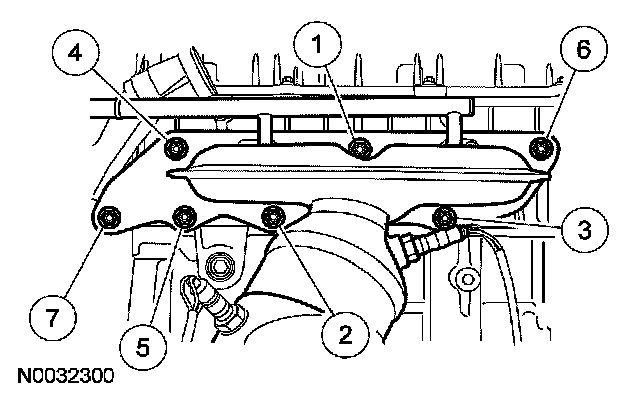 4
1
6
3
7
5
2
N0032300