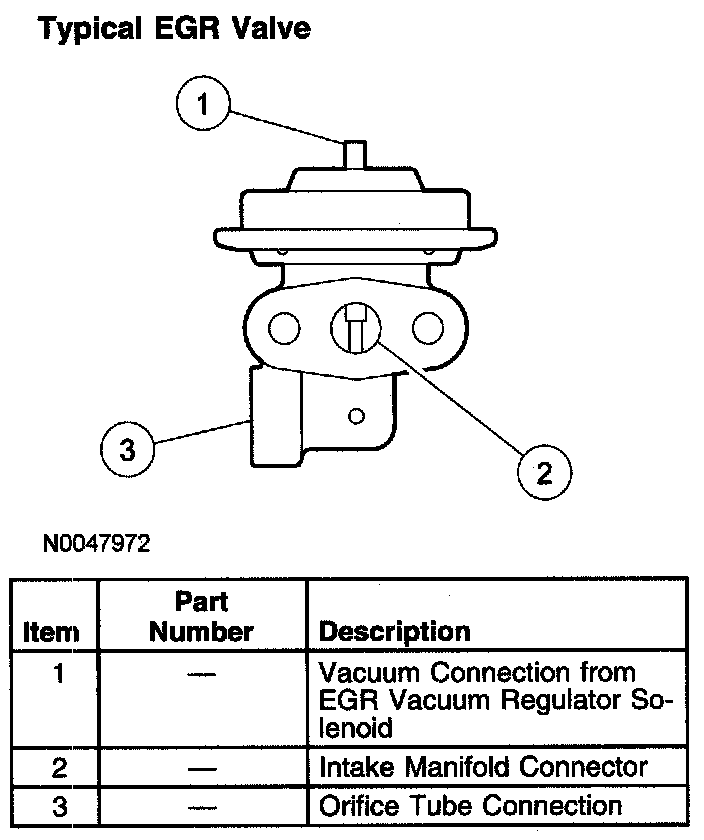 Typical EGR Valve

1

2

3

N0047972

| Item | Part Number | Description |
|---|---|---|
| 1 | — | Vacuum Connection from EGR Vacuum Regulator Solenoid |
| 2 | — | Intake Manifold Connector |
| 3 | — | Orifice Tube Connection |