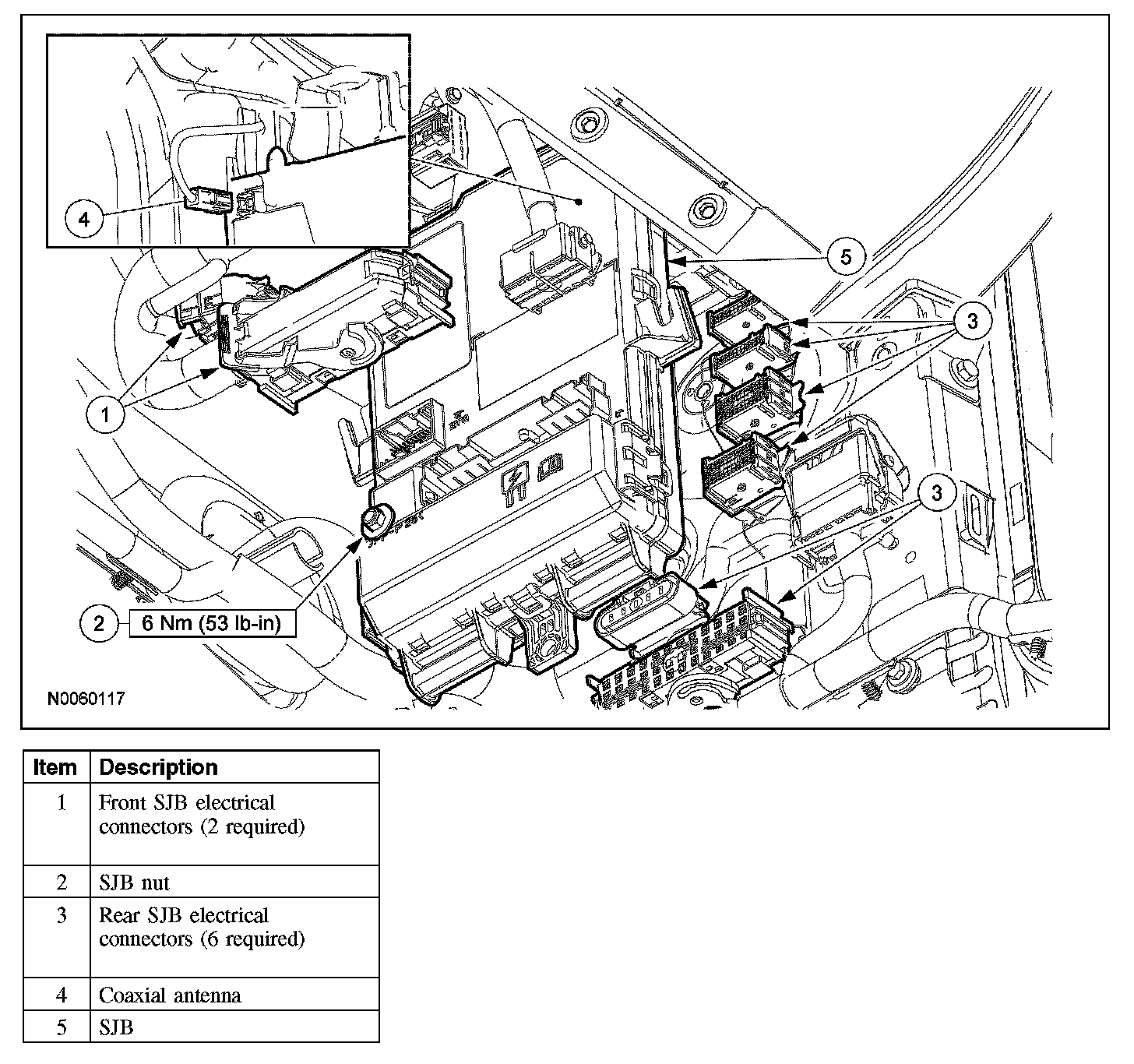 4

5

3

1

3

2 6 Nm (53 lb-in)

N0060117

| Item | Description |
|---|---|
| 1 | Front SJB electrical connectors (2 required) |
| 2 | SJB nut |
| 3 | Rear SJB electrical connectors (6 required) |
| 4 | Coaxial antenna |
| 5 | SJB |