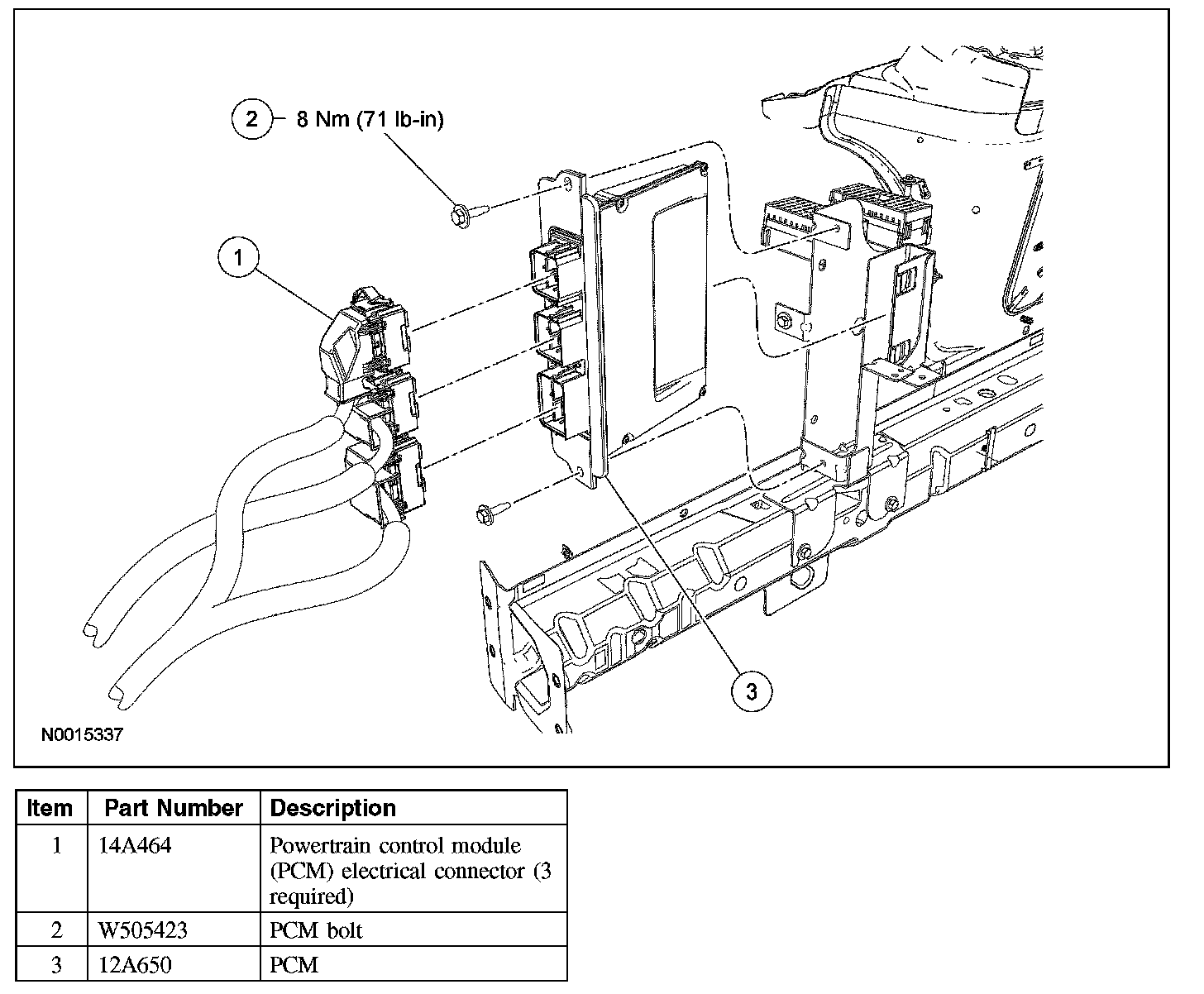 2 8 Nm (71 lb-in)

1

3

N0015337

| Item | Part Number | Description |
|---|---|---|
| 1 | 14A464 | Powertrain control module (PCM) electrical connector (3 required) |
| 2 | W505423 | PCM bolt |
| 3 | 12A650 | PCM |