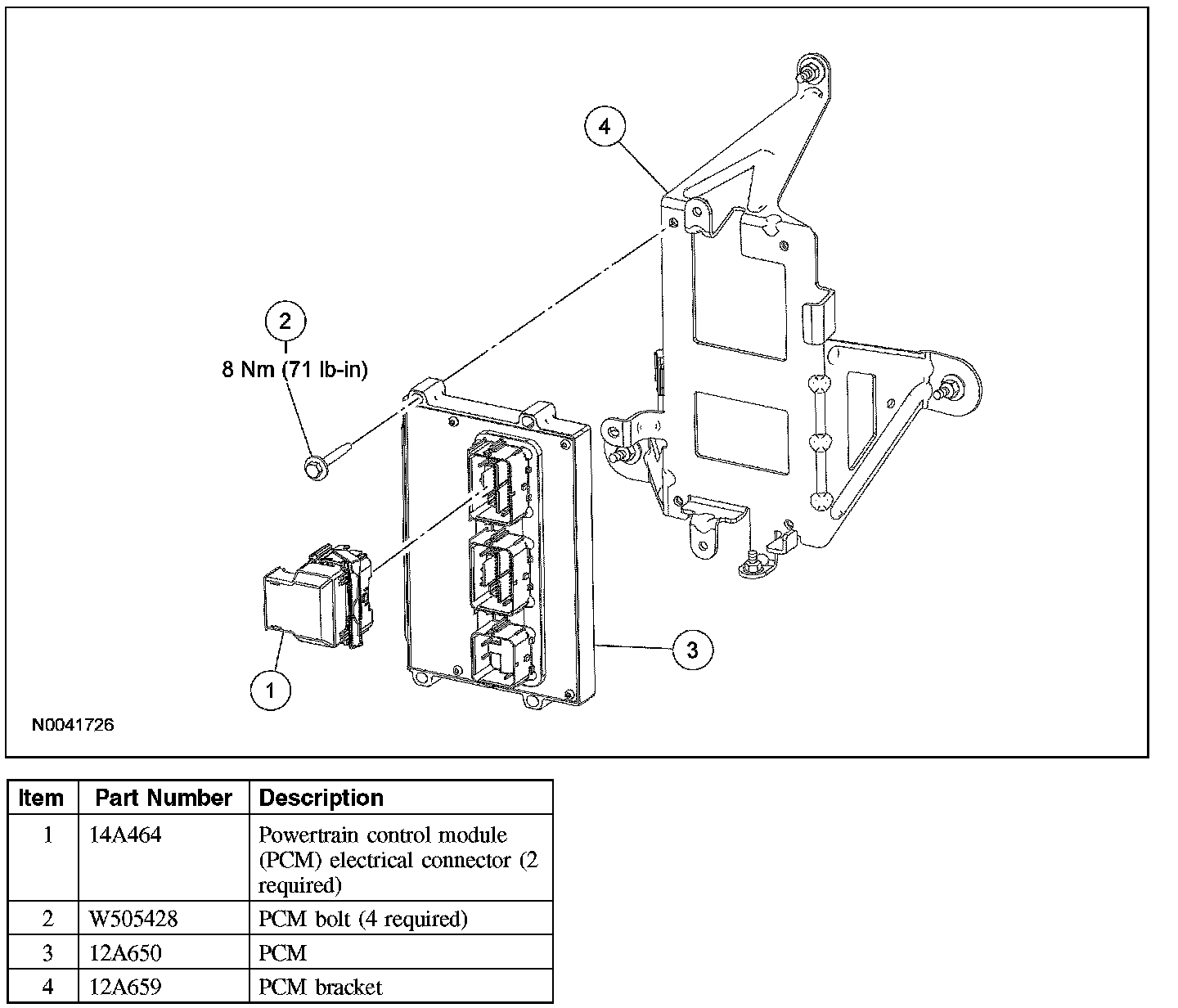 4

2

8 Nm (71 lb-in)

3

1

N0041726

| Item | Part Number | Description |
|---|---|---|
| 1 | 14A464 | Powertrain control module (PCM) electrical connector (2 required) |
| 2 | W505428 | PCM bolt (4 required) |
| 3 | 12A650 | PCM |
| 4 | 12A659 | PCM bracket |