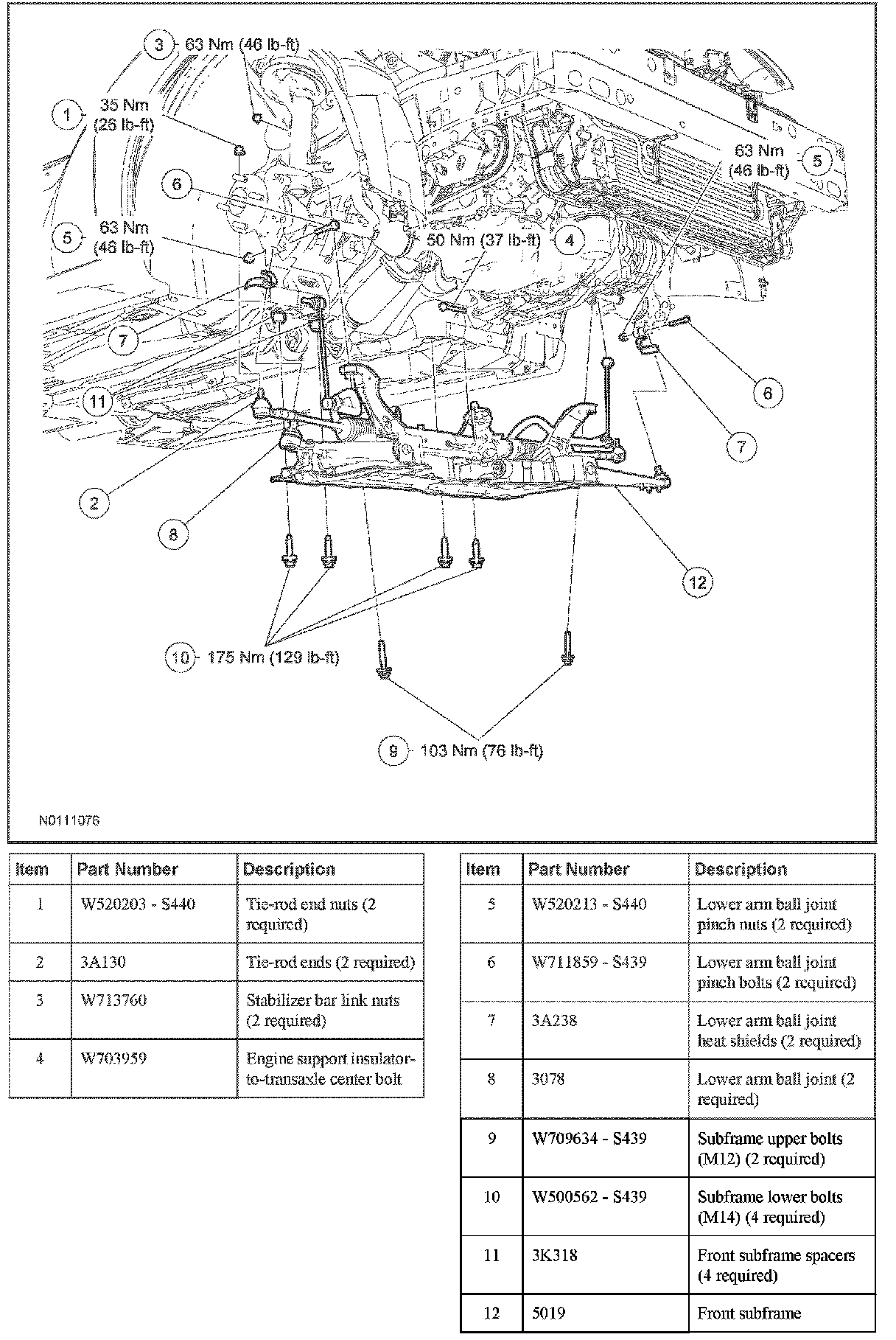 3 63 Nm (46 lb-ft)

1 35 Nm (26 lb-ft)

6

5 63 Nm (46 lb-ft)

63 Nm (46 lb-ft) 5

50 Nm (37 lb-ft) 4

7

11

6

7

2

8

12

10 175 Nm (129 lb-ft)

9 103 Nm (76 lb-ft)

N0111076

| Item | Part Number | Description |
|---|---|---|
| 1 | W520203 - S440 | Tie-rod end nuts (2 required) |
| 2 | 3A130 | Tie-rod ends (2 required) |
| 3 | W713760 | Stabilizer bar link nuts (2 required) |
| 4 | W703959 | Engine support insulator-to-transaxle center bolt |

| Item | Part Number | Description |
|---|---|---|
| 5 | W520213 - S440 | Lower arm ball joint pinch nuts (2 required) |
| 6 | W711859 - S439 | Lower arm ball joint pinch bolts (2 required) |
| 7 | 3A238 | Lower arm ball joint heat shields (2 required) |
| 8 | 3078 | Lower arm ball joint (2 required) |
| 9 | W709634 - S439 | Subframe upper bolts (M12) (2 required) |
| 10 | W500562 - S439 | Subframe lower bolts (M14) (4 required) |
| 11 | 3K318 | Front subframe spacers (4 required) |
| 12 | 5019 | Front subframe |