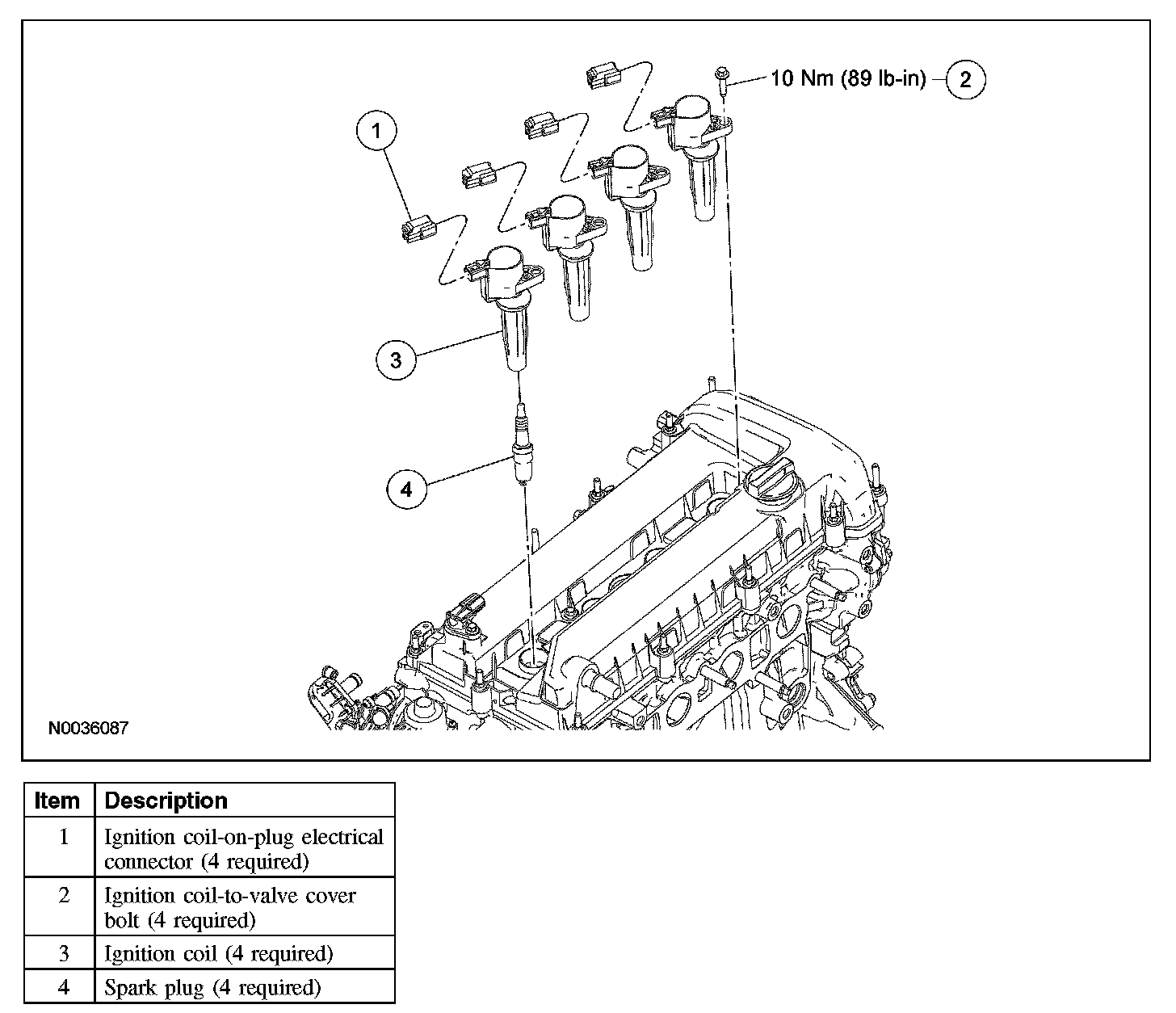 10 Nm (89 lb-in)
2
1
3
4
N0036087

| Item | Description |
|---|---|
| 1 | Ignition coil-on-plug electrical connector (4 required) |
| 2 | Ignition coil-to-valve cover bolt (4 required) |
| 3 | Ignition coil (4 required) |
| 4 | Spark plug (4 required) |