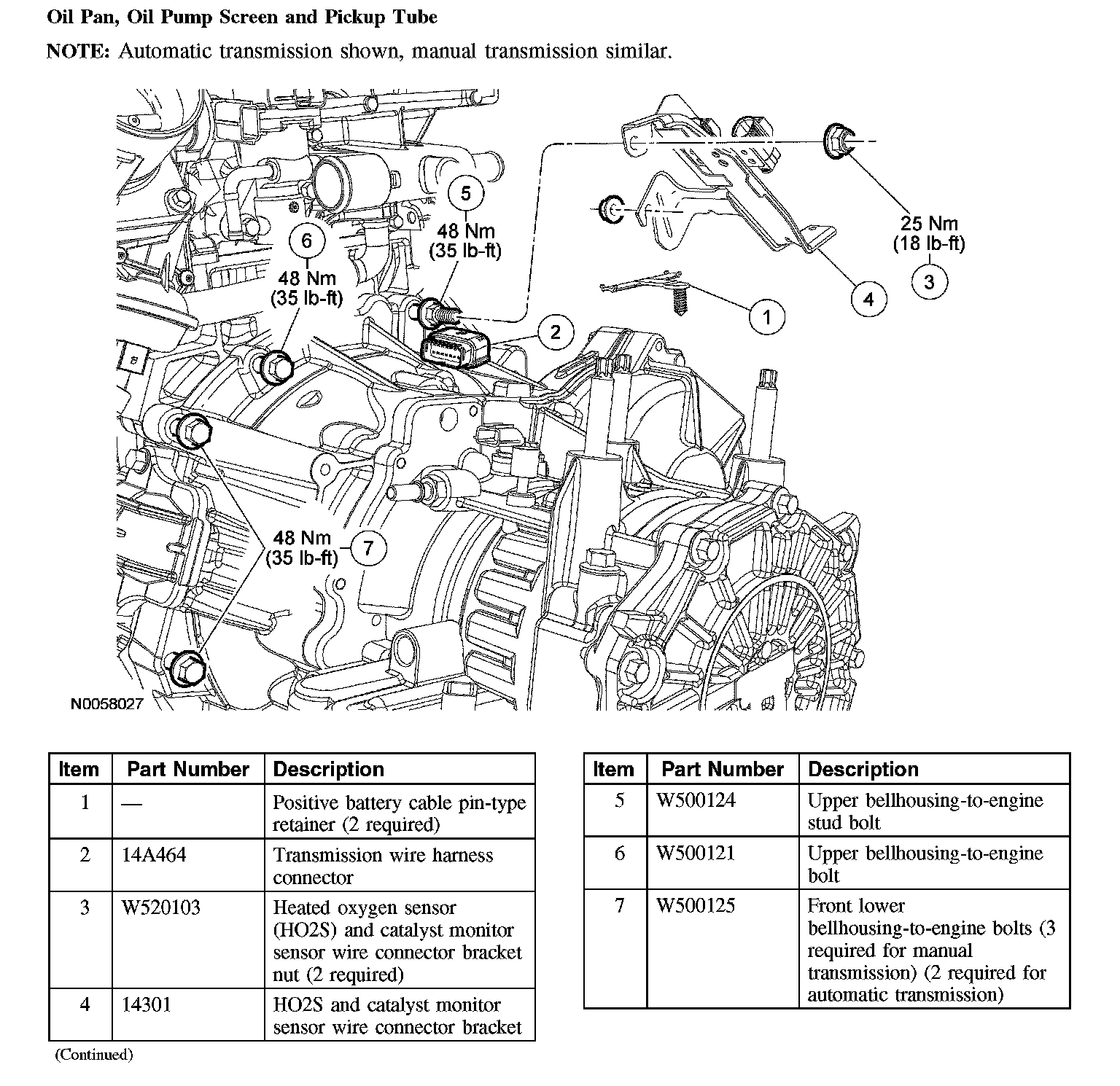 Oil Pan, Oil Pump Screen and Pickup Tube

NOTE: Automatic transmission shown, manual transmission similar.

5
48 Nm
(35 lb-ft)

6
48 Nm
(35 lb-ft)

25 Nm
(18 lb-ft)
3

4

1

2

48 Nm
(35 lb-ft)
7

N0058027

| Item | Part Number | Description |
|---|---|---|
| 1 | — | Positive battery cable pin-type retainer (2 required) |
| 2 | 14A464 | Transmission wire harness connector |
| 3 | W520103 | Heated oxygen sensor (HO2S) and catalyst monitor sensor wire connector bracket nut (2 required) |
| 4 | 14301 | HO2S and catalyst monitor sensor wire connector bracket |

(Continued)

| Item | Part Number | Description |
|---|---|---|
| 5 | W500124 | Upper bellhousing-to-engine stud bolt |
| 6 | W500121 | Upper bellhousing-to-engine bolt |
| 7 | W500125 | Front lower bellhousing-to-engine bolts (3 required for manual transmission) (2 required for automatic transmission) |