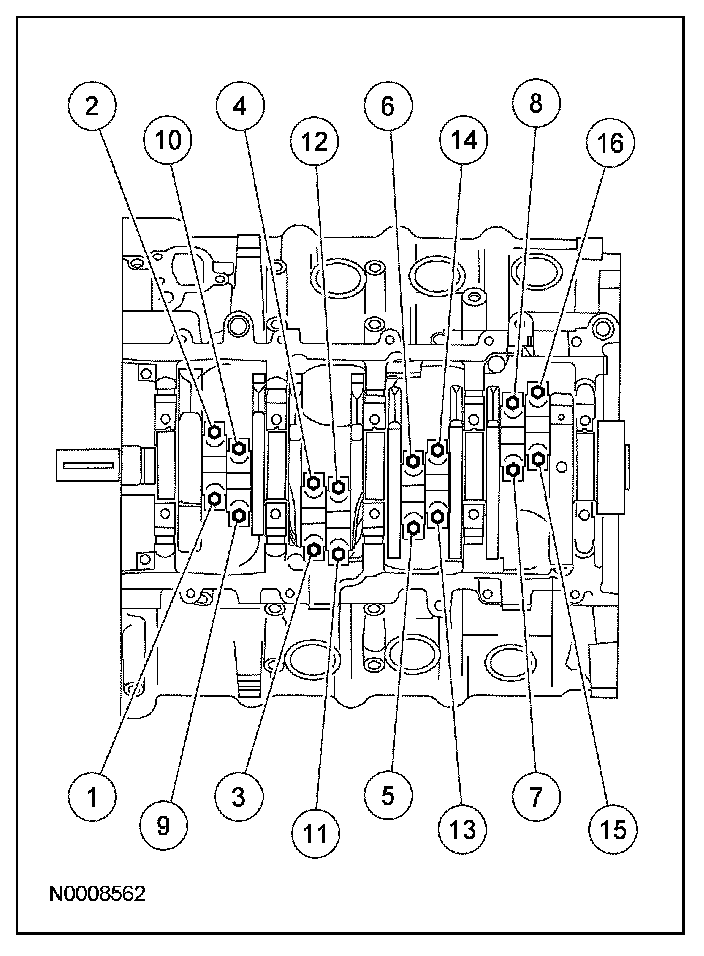 2
10
4
12
6
14
8
16
1
9
3
11
5
13
7
15
N0008562