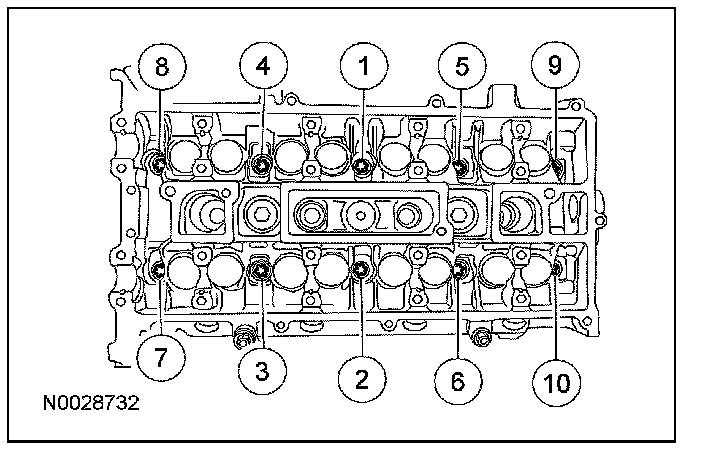 8
4
1
5
9
7
3
2
6
10
N0028732