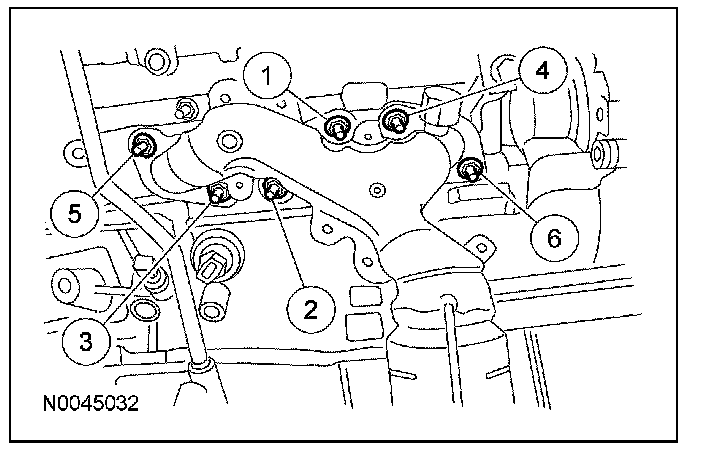 1
4
5
6
2
3
N0045032