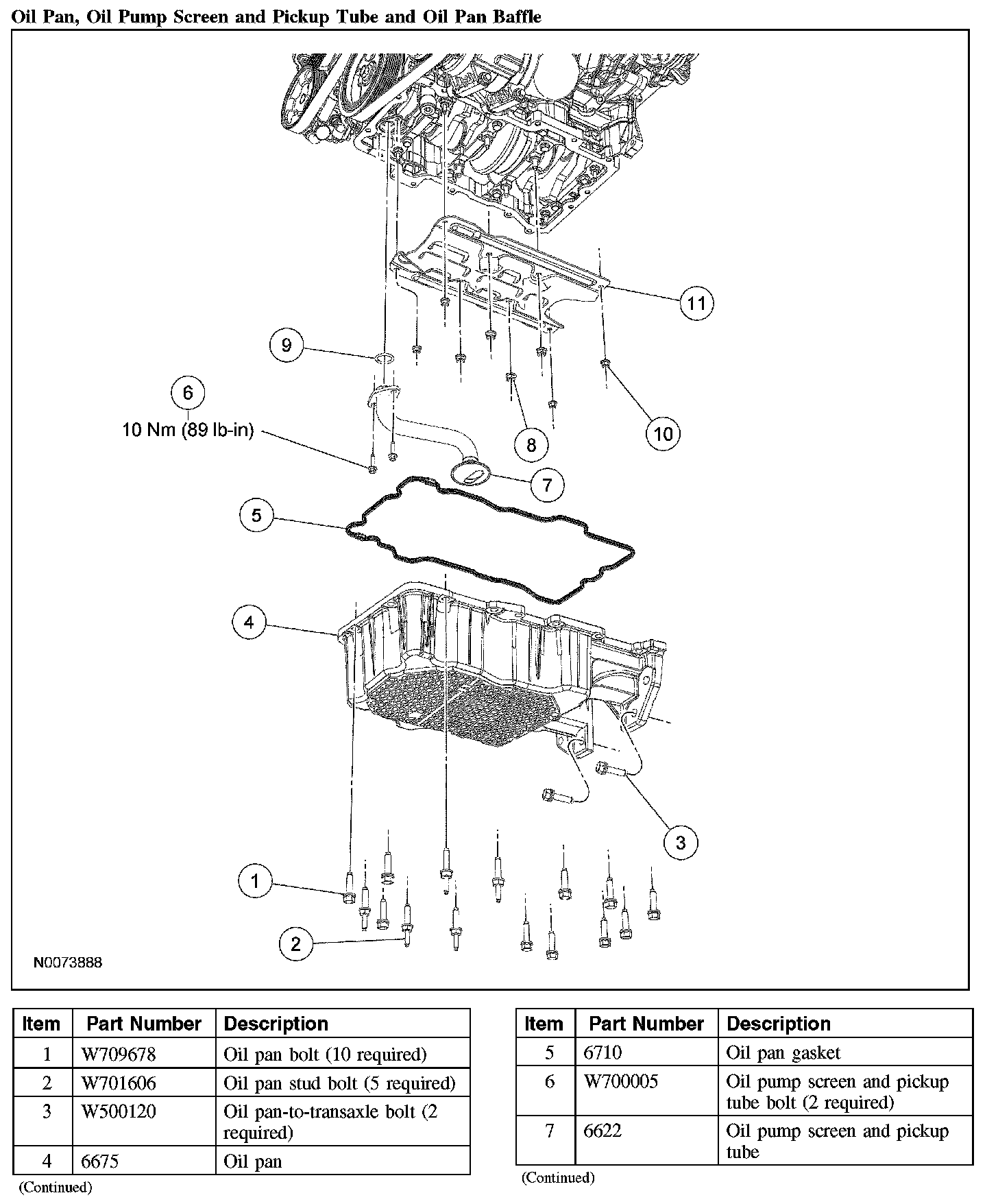 Oil Pan, Oil Pump Screen and Pickup Tube and Oil Pan Baffle

11

9

6

10 Nm (89 lb-in)

10

8

7

5

4

3

1

2

N0073888

| Item | Part Number | Description |
|---|---|---|
| 1 | W709678 | Oil pan bolt (10 required) |
| 2 | W701606 | Oil pan stud bolt (5 required) |
| 3 | W500120 | Oil pan-to-transaxle bolt (2 required) |
| 4 | 6675 | Oil pan |

(Continued)

| Item | Part Number | Description |
|---|---|---|
| 5 | 6710 | Oil pan gasket |
| 6 | W700005 | Oil pump screen and pickup tube bolt (2 required) |
| 7 | 6622 | Oil pump screen and pickup tube |

(Continued)