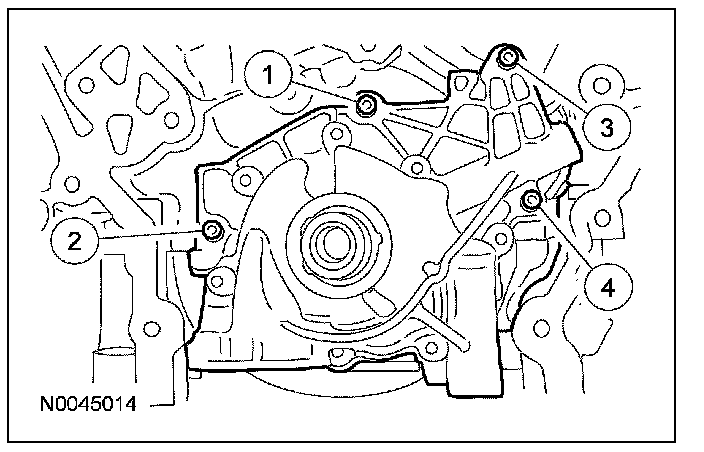 1
3
2
4
N0045014