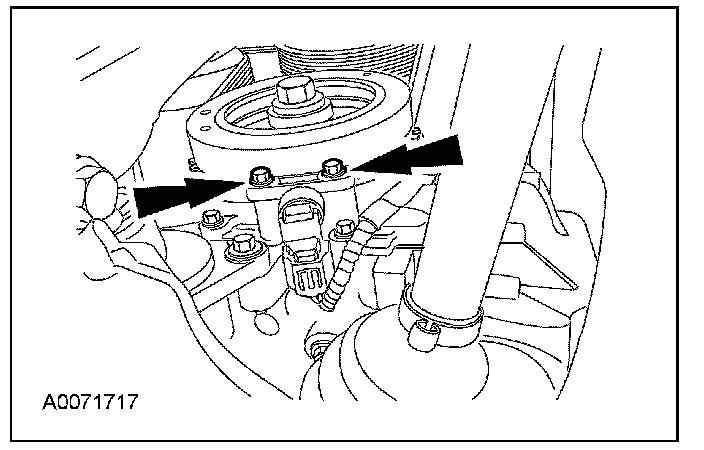 A0071717