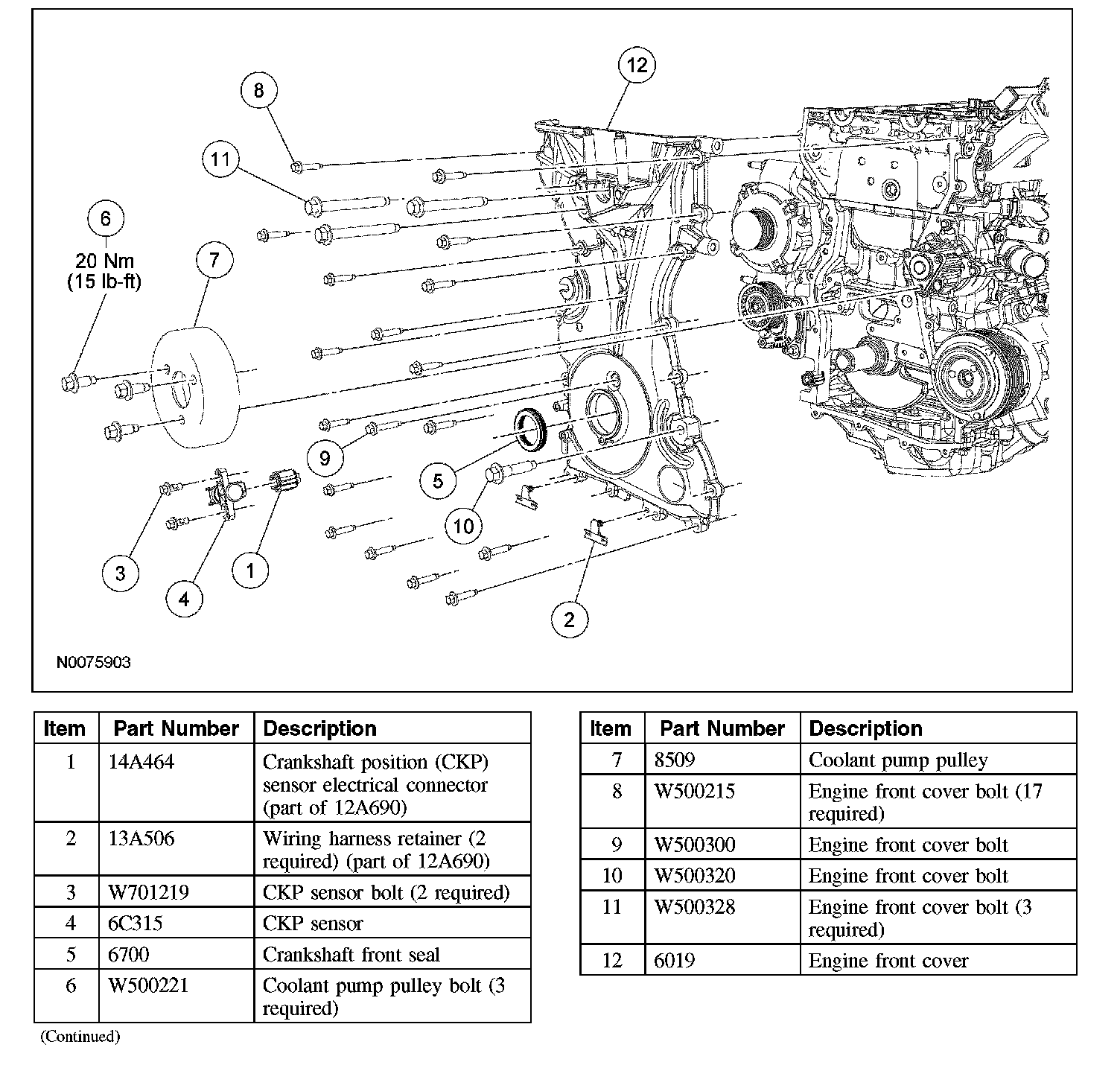 12

8

11

6
20 Nm
(15 lb-ft)

7

9

5

10

3

4

1

2

N0075903

| Item | Part Number | Description |
|---|---|---|
| 1 | 14A464 | Crankshaft position (CKP) sensor electrical connector (part of 12A690) |
| 2 | 13A506 | Wiring harness retainer (2 required) (part of 12A690) |
| 3 | W701219 | CKP sensor bolt (2 required) |
| 4 | 6C315 | CKP sensor |
| 5 | 6700 | Crankshaft front seal |
| 6 | W500221 | Coolant pump pulley bolt (3 required) |

(Continued)

| Item | Part Number | Description |
|---|---|---|
| 7 | 8509 | Coolant pump pulley |
| 8 | W500215 | Engine front cover bolt (17 required) |
| 9 | W500300 | Engine front cover bolt |
| 10 | W500320 | Engine front cover bolt |
| 11 | W500328 | Engine front cover bolt (3 required) |
| 12 | 6019 | Engine front cover |