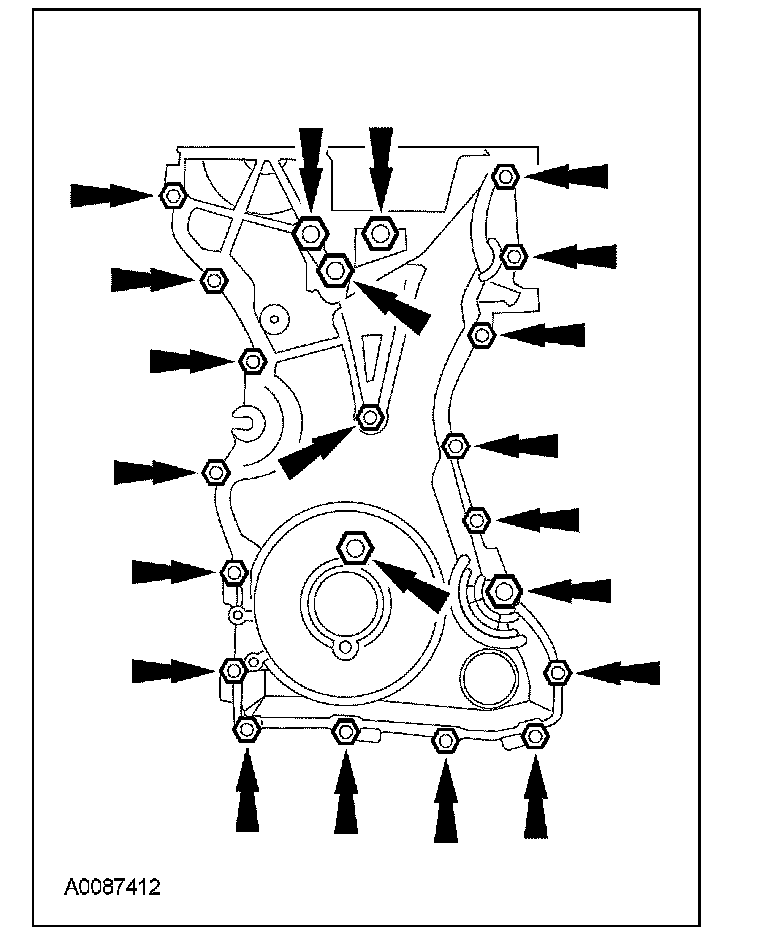 A0087412