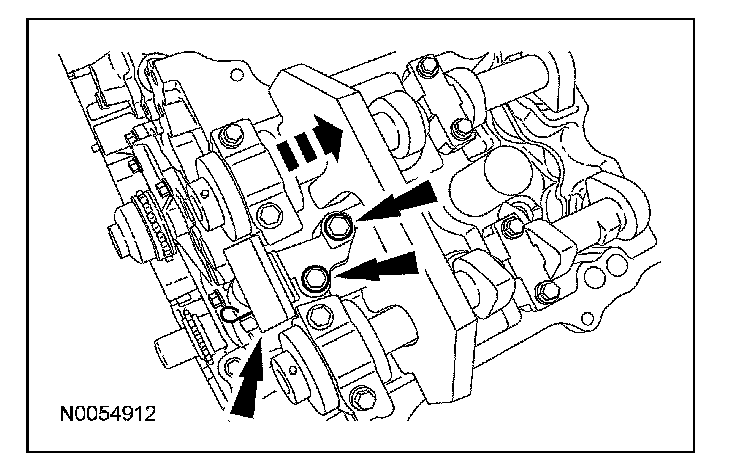 N0054912