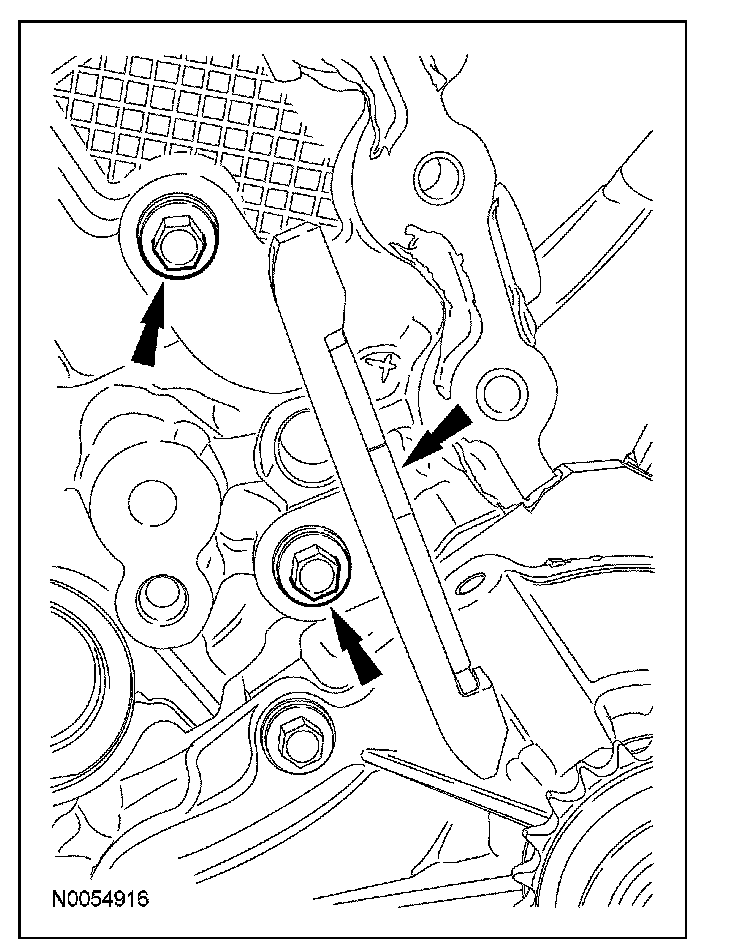 N0054916