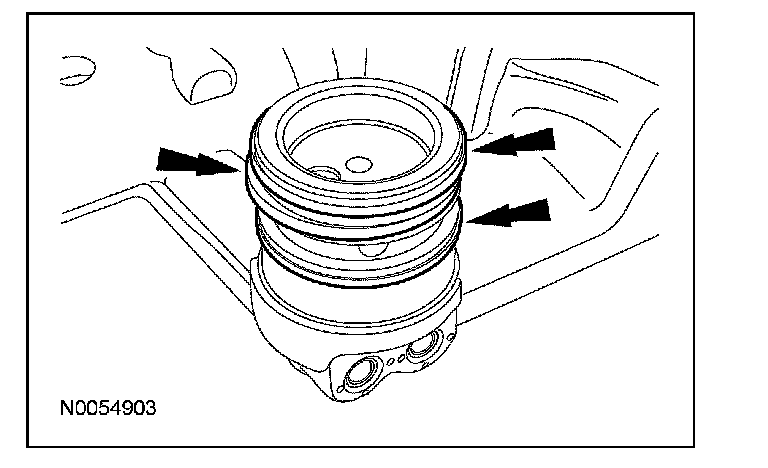 N0054903