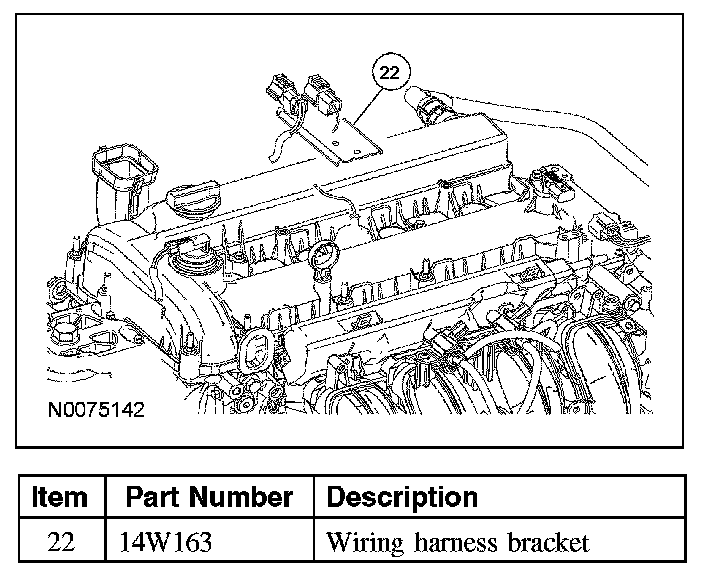 22

N0075142

| Item | Part Number | Description |
|---|---|---|
| 22 | 14W163 | Wiring harness bracket |