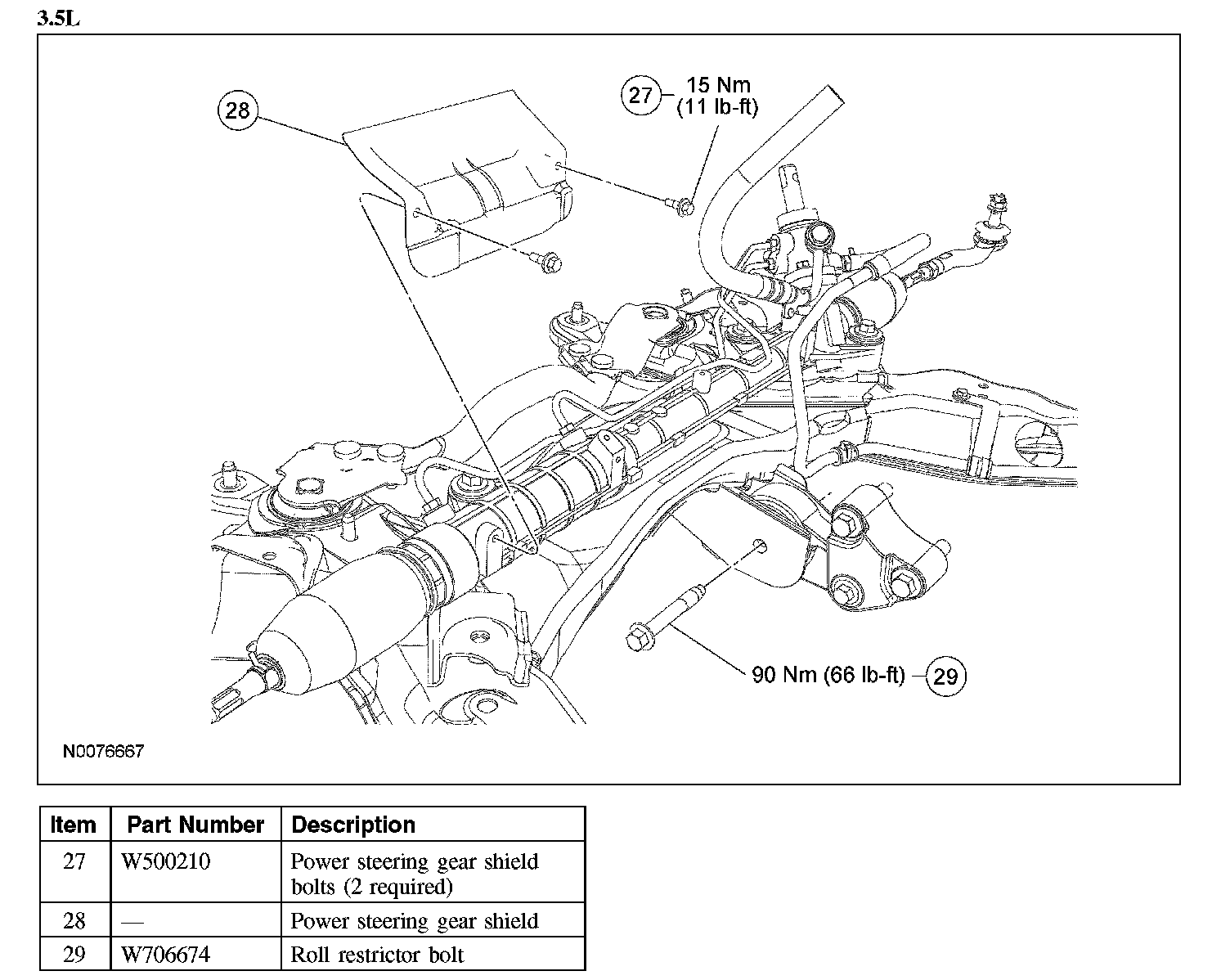 3.5L

28

27 15 Nm (11 lb-ft)

90 Nm (66 lb-ft) 29

N0076667

| Item | Part Number | Description |
|---|---|---|
| 27 | W500210 | Power steering gear shield bolts (2 required) |
| 28 | — | Power steering gear shield |
| 29 | W706674 | Roll restrictor bolt |