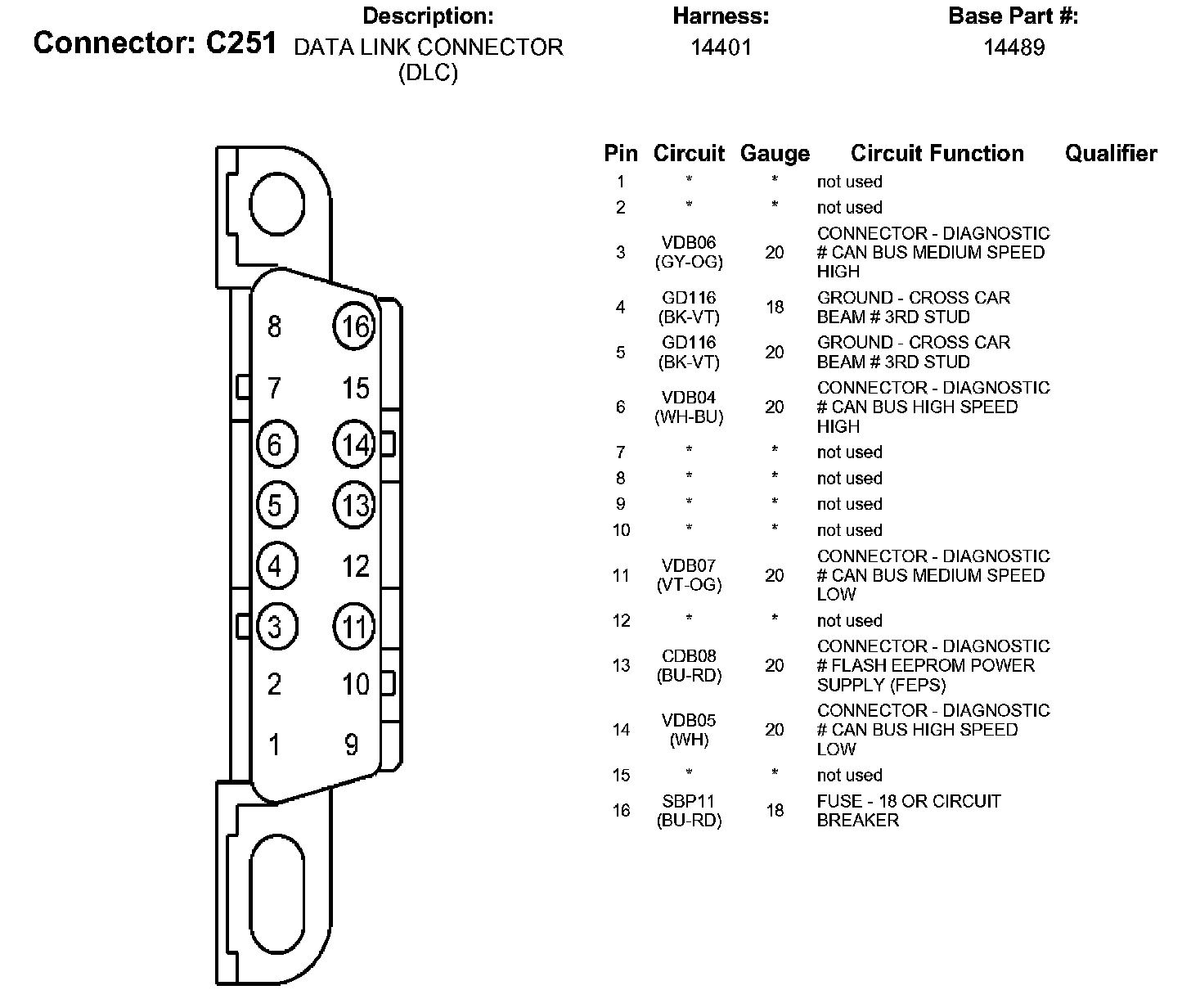 Connector: C251

Description: DATA LINK CONNECTOR (DLC)

Harness: 14401

Base Part #: 14489

8 16
7 15
6 14
5 13
4 12
3 11
2 10
1 9

| Pin | Circuit | Gauge | Circuit Function | Qualifier |
|---|---|---|---|---|
| 1 | * | * | not used | |
| 2 | * | * | not used | |
| 3 | VDB06 (GY-OG) | 20 | CONNECTOR - DIAGNOSTIC # CAN BUS MEDIUM SPEED HIGH | |
| 4 | GD116 (BK-VT) | 18 | GROUND - CROSS CAR BEAM # 3RD STUD | |
| 5 | GD116 (BK-VT) | 20 | GROUND - CROSS CAR BEAM # 3RD STUD | |
| 6 | VDB04 (WH-BU) | 20 | CONNECTOR - DIAGNOSTIC # CAN BUS HIGH SPEED HIGH | |
| 7 | * | * | not used | |
| 8 | * | * | not used | |
| 9 | * | * | not used | |
| 10 | * | * | not used | |
| 11 | VDB07 (VT-OG) | 20 | CONNECTOR - DIAGNOSTIC # CAN BUS MEDIUM SPEED LOW | |
| 12 | * | * | not used | |
| 13 | CDB08 (BU-RD) | 20 | CONNECTOR - DIAGNOSTIC # FLASH EEPROM POWER SUPPLY (FEPS) | |
| 14 | VDB05 (WH) | 20 | CONNECTOR - DIAGNOSTIC # CAN BUS HIGH SPEED LOW | |
| 15 | * | * | not used | |
| 16 | SBP11 (BU-RD) | 18 | FUSE - 18 OR CIRCUIT BREAKER | |