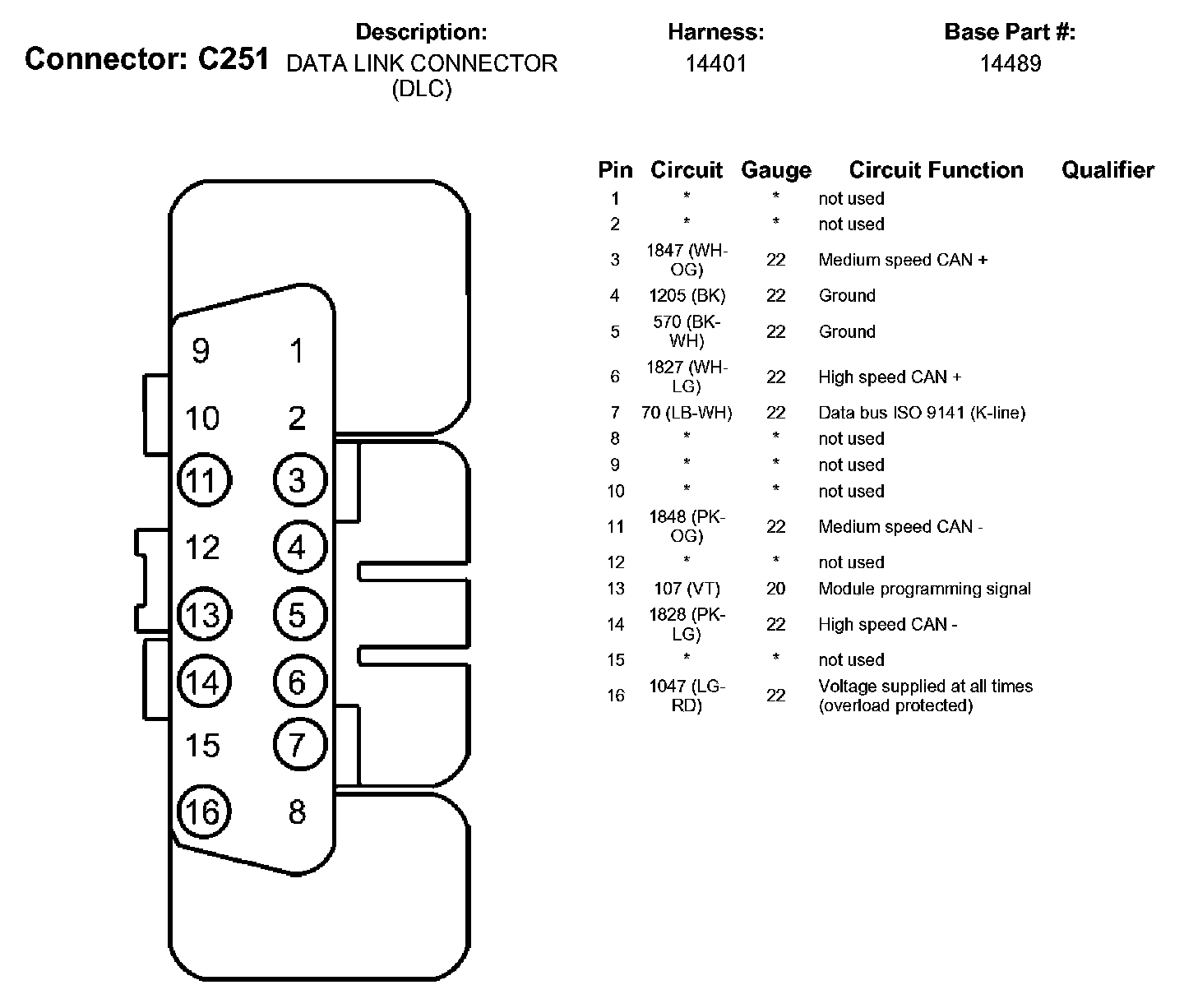 Connector: C251

Description: DATA LINK CONNECTOR (DLC)

Harness: 14401

Base Part #: 14489

9 1
10 2
11 3
12 4
13 5
14 6
15 7
16 8

| Pin | Circuit | Gauge | Circuit Function | Qualifier |
|---|---|---|---|---|
| 1 | * | * | not used | |
| 2 | * | * | not used | |
| 3 | 1847 (WH-OG) | 22 | Medium speed CAN + | |
| 4 | 1205 (BK) | 22 | Ground | |
| 5 | 570 (BK-WH) | 22 | Ground | |
| 6 | 1827 (WH-LG) | 22 | High speed CAN + | |
| 7 | 70 (LB-WH) | 22 | Data bus ISO 9141 (K-line) | |
| 8 | * | * | not used | |
| 9 | * | * | not used | |
| 10 | * | * | not used | |
| 11 | 1848 (PK-OG) | 22 | Medium speed CAN - | |
| 12 | * | * | not used | |
| 13 | 107 (VT) | 20 | Module programming signal | |
| 14 | 1828 (PK-LG) | 22 | High speed CAN - | |
| 15 | * | * | not used | |
| 16 | 1047 (LG-RD) | 22 | Voltage supplied at all times (overload protected) | |