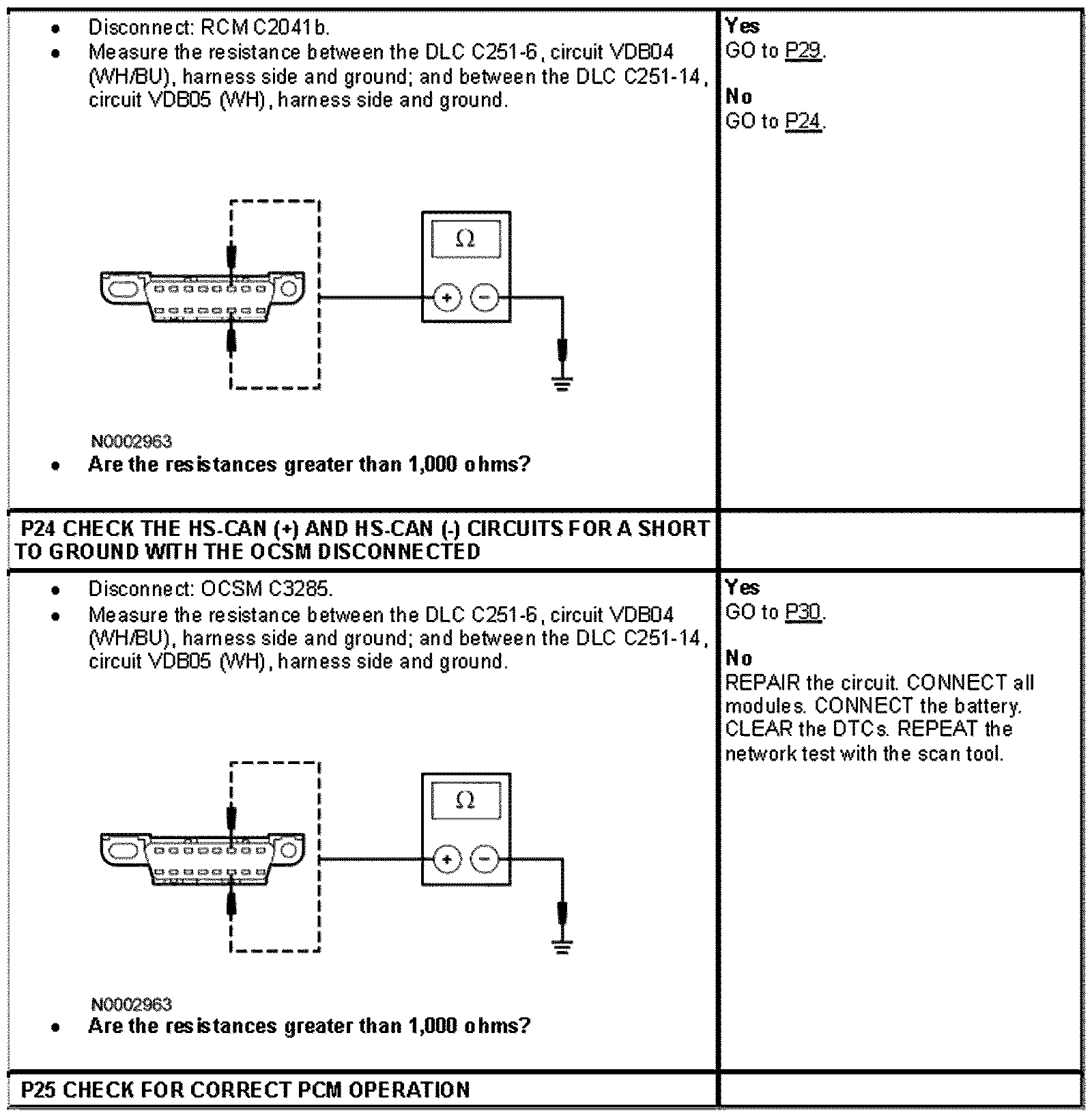 | | |
|---|---|
| • Disconnect: RCM C2041b. • Measure the resistance between the DLC C251-6, circuit VDB04 (WH/BU), harness side and ground; and between the DLC C251-14, circuit VDB05 (WH), harness side and ground. $\Omega$ + − N0002963 • **Are the resistances greater than 1,000 ohms?** | **Yes** GO to P29. **No** GO to P24. |
| **P24 CHECK THE HS-CAN (+) AND HS-CAN (-) CIRCUITS FOR A SHORT TO GROUND WITH THE OCSM DISCONNECTED** | |
| • Disconnect: OCSM C3285. • Measure the resistance between the DLC C251-6, circuit VDB04 (WH/BU), harness side and ground; and between the DLC C251-14, circuit VDB05 (WH), harness side and ground. $\Omega$ + − N0002963 • **Are the resistances greater than 1,000 ohms?** | **Yes** GO to P30. **No** REPAIR the circuit. CONNECT all modules. CONNECT the battery. CLEAR the DTCs. REPEAT the network test with the scan tool. |
| **P25 CHECK FOR CORRECT PCM OPERATION** | |