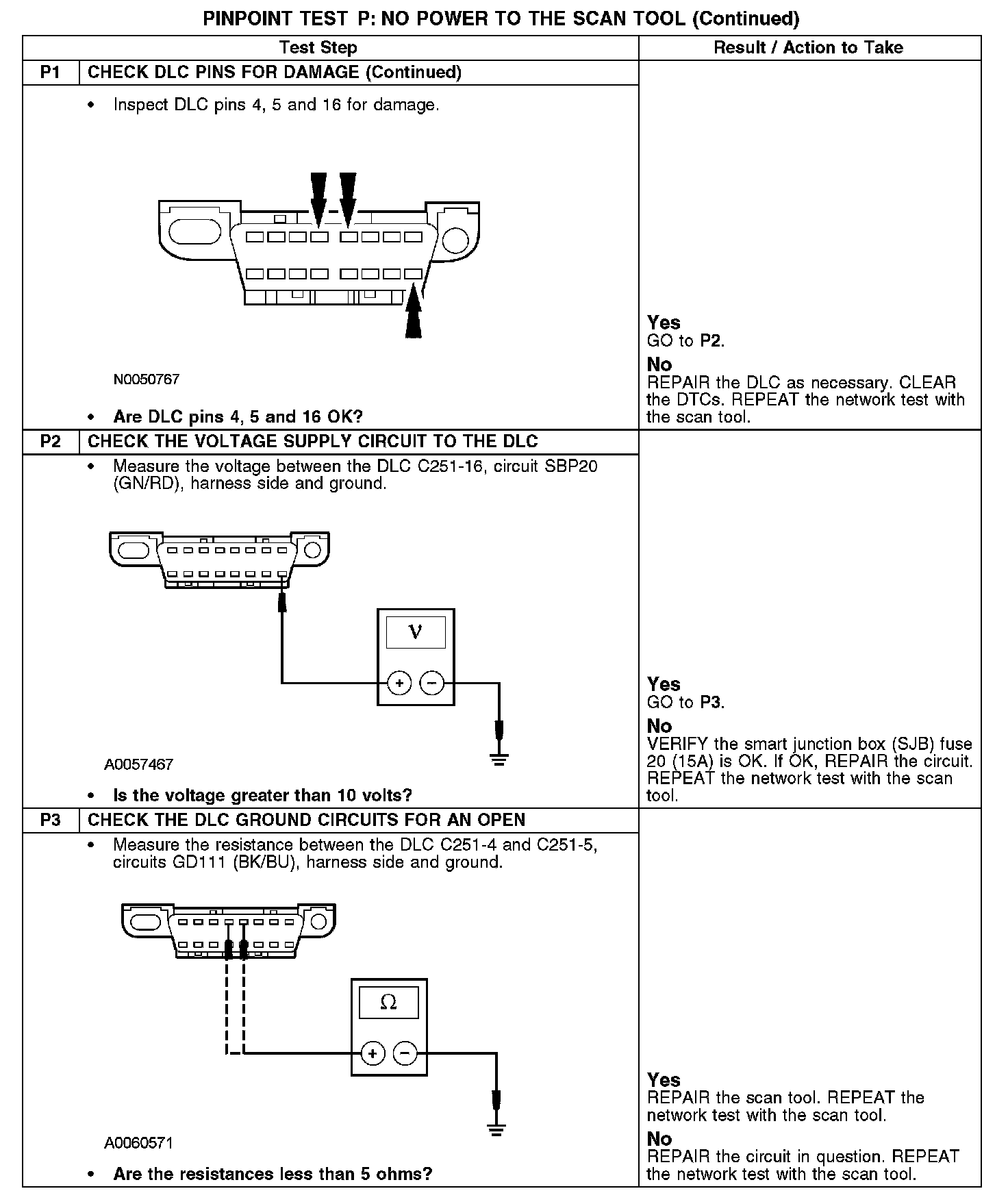 PINPOINT TEST P: NO POWER TO THE SCAN TOOL (Continued)

| Test Step | | Result / Action to Take |
|---|---|---|
| P1 | CHECK DLC PINS FOR DAMAGE (Continued) | |
| | • Inspect DLC pins 4, 5 and 16 for damage. N0050767 • Are DLC pins 4, 5 and 16 OK? | Yes GO to P2. No REPAIR the DLC as necessary. CLEAR the DTCs. REPEAT the network test with the scan tool. |
| P2 | CHECK THE VOLTAGE SUPPLY CIRCUIT TO THE DLC | |
| | • Measure the voltage between the DLC C251-16, circuit SBP20 (GN/RD), harness side and ground. V + − A0057467 • Is the voltage greater than 10 volts? | Yes GO to P3. No VERIFY the smart junction box (SJB) fuse 20 (15A) is OK. If OK, REPAIR the circuit. REPEAT the network test with the scan tool. |
| P3 | CHECK THE DLC GROUND CIRCUITS FOR AN OPEN | |
| | • Measure the resistance between the DLC C251-4 and C251-5, circuits GD111 (BK/BU), harness side and ground. Ω + − A0060571 • Are the resistances less than 5 ohms? | Yes REPAIR the scan tool. REPEAT the network test with the scan tool. No REPAIR the circuit in question. REPEAT the network test with the scan tool. |