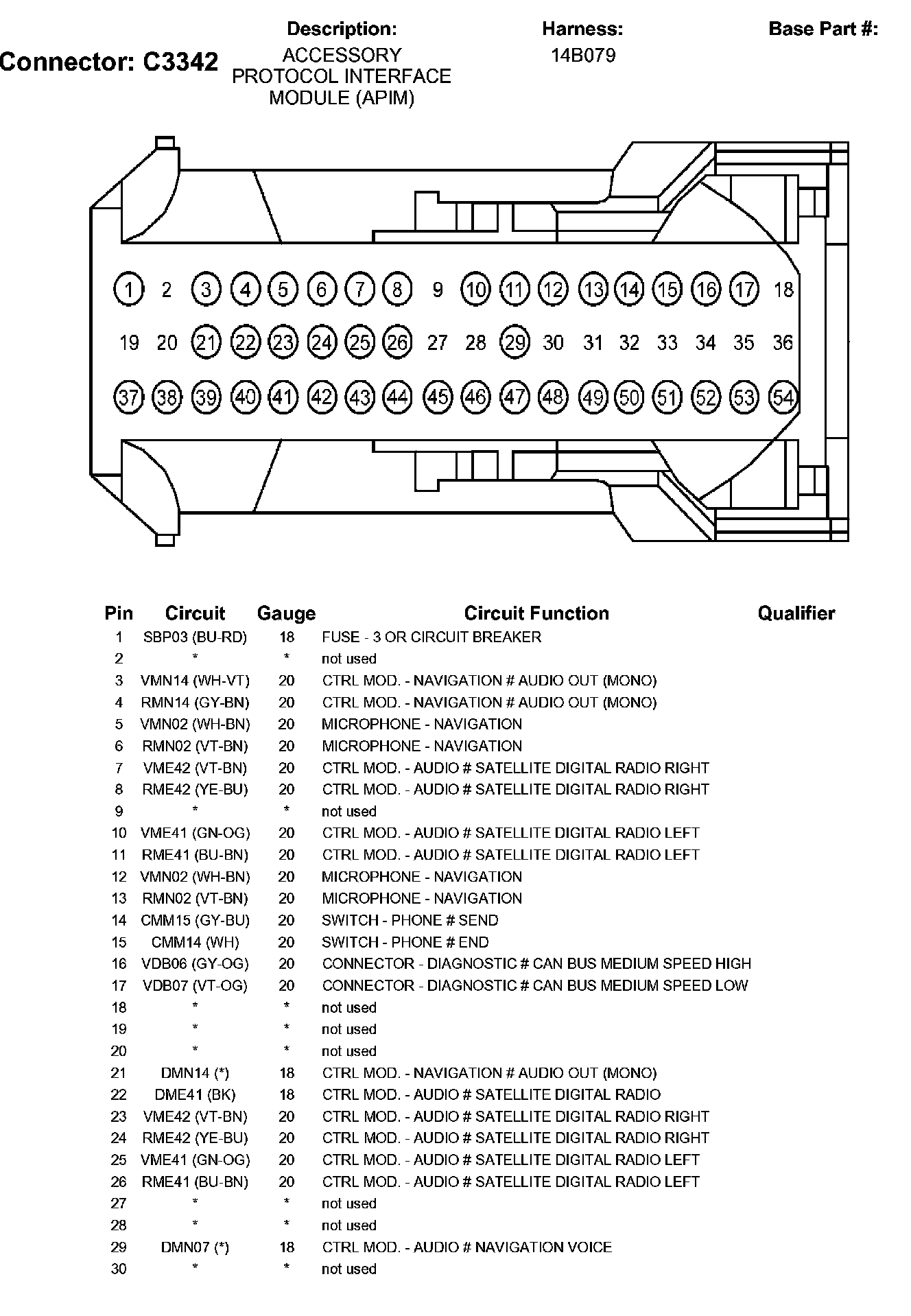 Connector: C3342

Description:
ACCESSORY PROTOCOL INTERFACE MODULE (APIM)

Harness:
14B079

Base Part #:

1 2 3 4 5 6 7 8 9 10 11 12 13 14 15 16 17 18
19 20 21 22 23 24 25 26 27 28 29 30 31 32 33 34 35 36
37 38 39 40 41 42 43 44 45 46 47 48 49 50 51 52 53 54

| Pin | Circuit | Gauge | Circuit Function | Qualifier |
|---|---|---|---|---|
| 1 | SBP03 (BU-RD) | 18 | FUSE - 3 OR CIRCUIT BREAKER | |
| 2 | * | * | not used | |
| 3 | VMN14 (WH-VT) | 20 | CTRL MOD. - NAVIGATION # AUDIO OUT (MONO) | |
| 4 | RMN14 (GY-BN) | 20 | CTRL MOD. - NAVIGATION # AUDIO OUT (MONO) | |
| 5 | VMN02 (WH-BN) | 20 | MICROPHONE - NAVIGATION | |
| 6 | RMN02 (VT-BN) | 20 | MICROPHONE - NAVIGATION | |
| 7 | VME42 (VT-BN) | 20 | CTRL MOD. - AUDIO # SATELLITE DIGITAL RADIO RIGHT | |
| 8 | RME42 (YE-BU) | 20 | CTRL MOD. - AUDIO # SATELLITE DIGITAL RADIO RIGHT | |
| 9 | * | * | not used | |
| 10 | VME41 (GN-OG) | 20 | CTRL MOD. - AUDIO # SATELLITE DIGITAL RADIO LEFT | |
| 11 | RME41 (BU-BN) | 20 | CTRL MOD. - AUDIO # SATELLITE DIGITAL RADIO LEFT | |
| 12 | VMN02 (WH-BN) | 20 | MICROPHONE - NAVIGATION | |
| 13 | RMN02 (VT-BN) | 20 | MICROPHONE - NAVIGATION | |
| 14 | CMM15 (GY-BU) | 20 | SWITCH - PHONE # SEND | |
| 15 | CMM14 (WH) | 20 | SWITCH - PHONE # END | |
| 16 | VDB06 (GY-OG) | 20 | CONNECTOR - DIAGNOSTIC # CAN BUS MEDIUM SPEED HIGH | |
| 17 | VDB07 (VT-OG) | 20 | CONNECTOR - DIAGNOSTIC # CAN BUS MEDIUM SPEED LOW | |
| 18 | * | * | not used | |
| 19 | * | * | not used | |
| 20 | * | * | not used | |
| 21 | DMN14 (*) | 18 | CTRL MOD. - NAVIGATION # AUDIO OUT (MONO) | |
| 22 | DME41 (BK) | 18 | CTRL MOD. - AUDIO # SATELLITE DIGITAL RADIO | |
| 23 | VME42 (VT-BN) | 20 | CTRL MOD. - AUDIO # SATELLITE DIGITAL RADIO RIGHT | |
| 24 | RME42 (YE-BU) | 20 | CTRL MOD. - AUDIO # SATELLITE DIGITAL RADIO RIGHT | |
| 25 | VME41 (GN-OG) | 20 | CTRL MOD. - AUDIO # SATELLITE DIGITAL RADIO LEFT | |
| 26 | RME41 (BU-BN) | 20 | CTRL MOD. - AUDIO # SATELLITE DIGITAL RADIO LEFT | |
| 27 | * | * | not used | |
| 28 | * | * | not used | |
| 29 | DMN07 (*) | 18 | CTRL MOD. - AUDIO # NAVIGATION VOICE | |
| 30 | * | * | not used | |