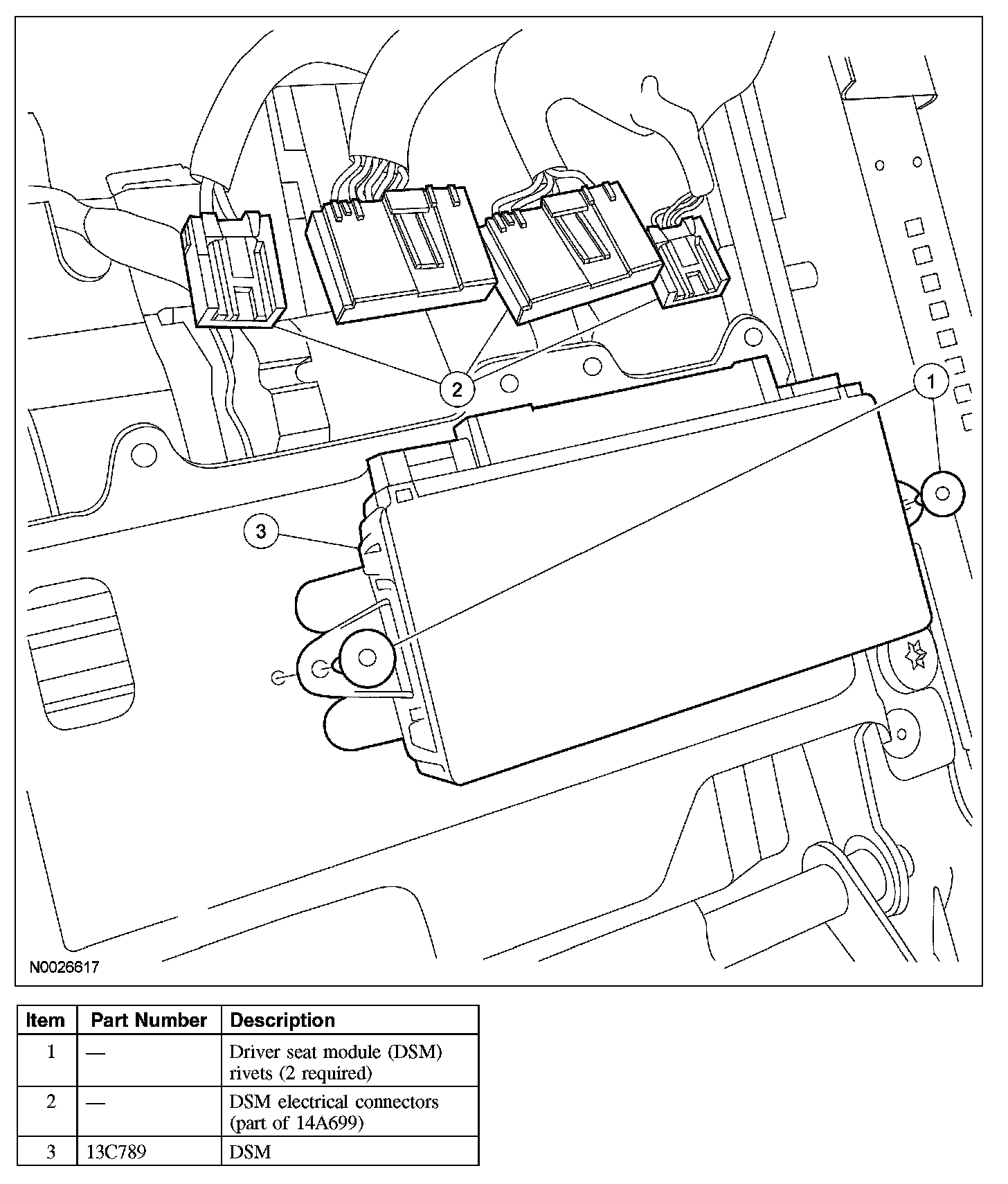 2

1

3

N0026617

| Item | Part Number | Description |
|---|---|---|
| 1 | — | Driver seat module (DSM) rivets (2 required) |
| 2 | — | DSM electrical connectors (part of 14A699) |
| 3 | 13C789 | DSM |